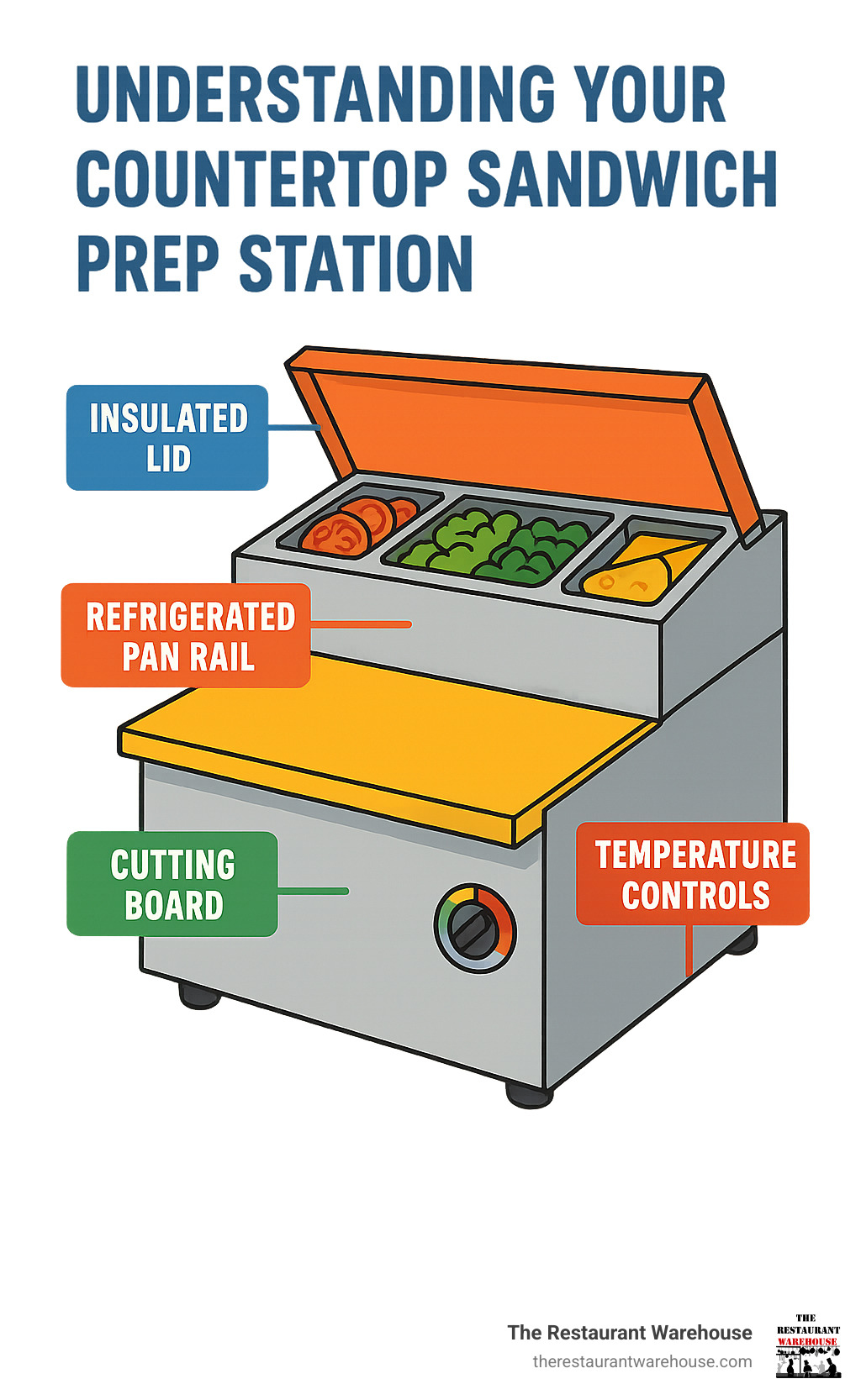 UNDERSTANDING YOUR COUNTERTOP SANDWICH PREP STATION

INSULATED LID

REFRIGERATED PAN RAIL

CUTTING BOARD

TEMPERATURE CONTROLS

The Restaurant Warehouse
therestaurantwarehouse.com

THE RESTAURANT WAREHOUSE