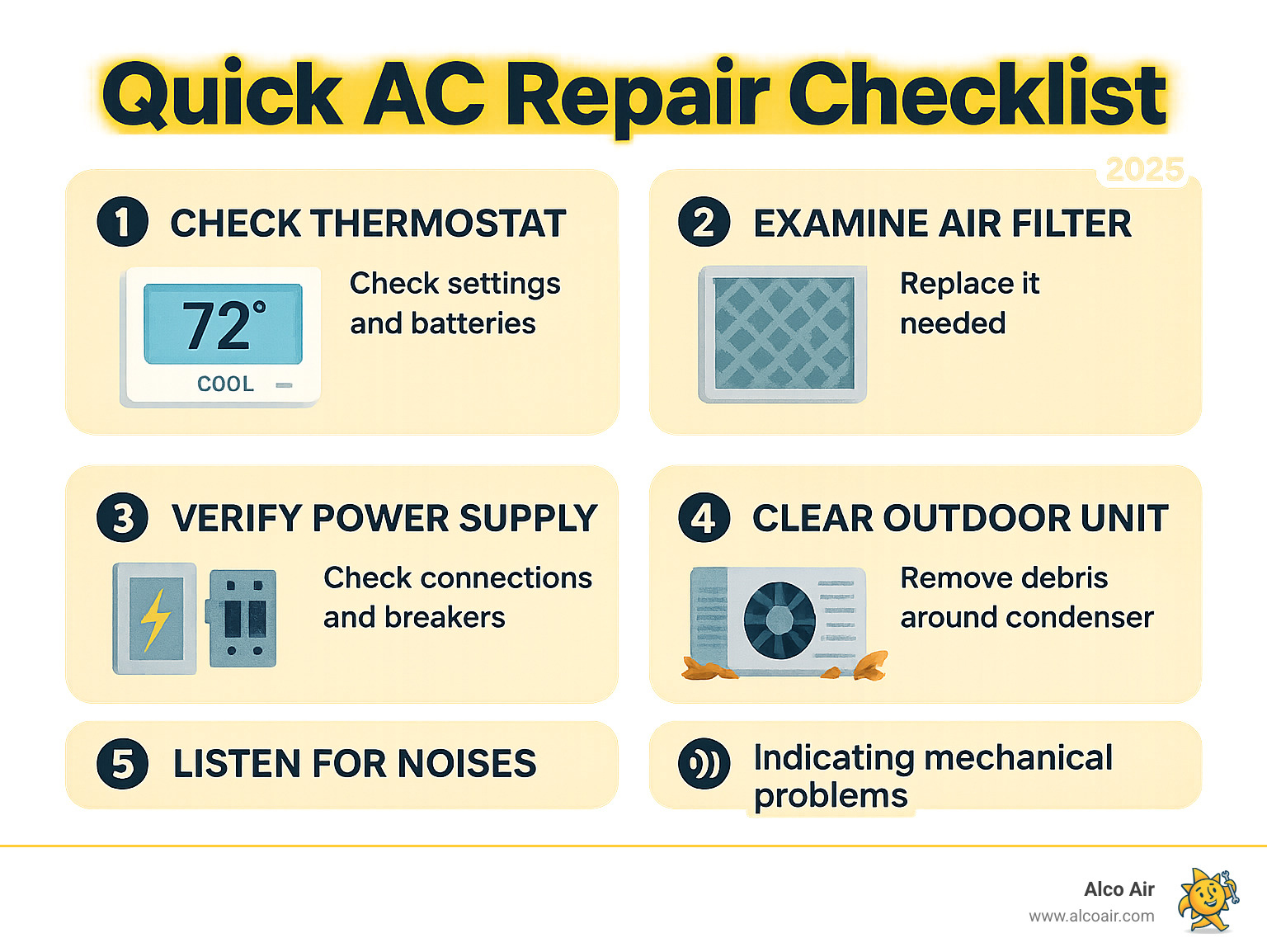 Quick AC Repair Checklist

2025

1 CHECK THERMOSTAT

72°

COOL

Check settings and batteries

2 EXAMINE AIR FILTER

Replace it needed

3 VERIFY POWER SUPPLY

Check connections and breakers

4 CLEAR OUTDOOR UNIT

Remove debris around condenser

5 LISTEN FOR NOISES

Indicating mechanical problems

Alco Air
www.alcoair.com