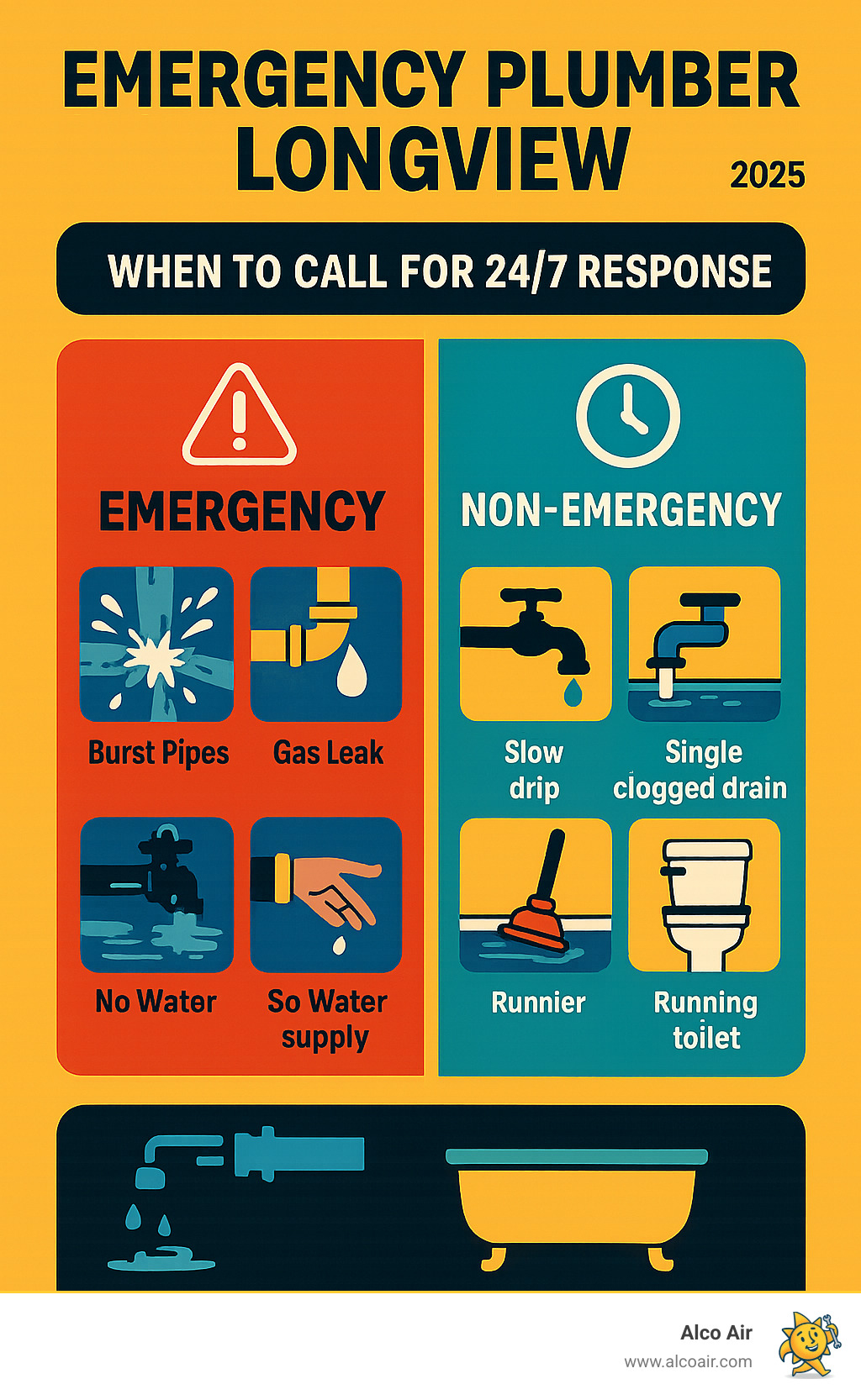 EMERGENCY PLUMBER LONGVIEW

2025

WHEN TO CALL FOR 24/7 RESPONSE

EMERGENCY

Burst Pipes

Gas Leak

No Water

So Water supply

NON-EMERGENCY

Slow drip

Single clogged drain

Runnier

Running toilet

Alco Air
www.alcoair.com