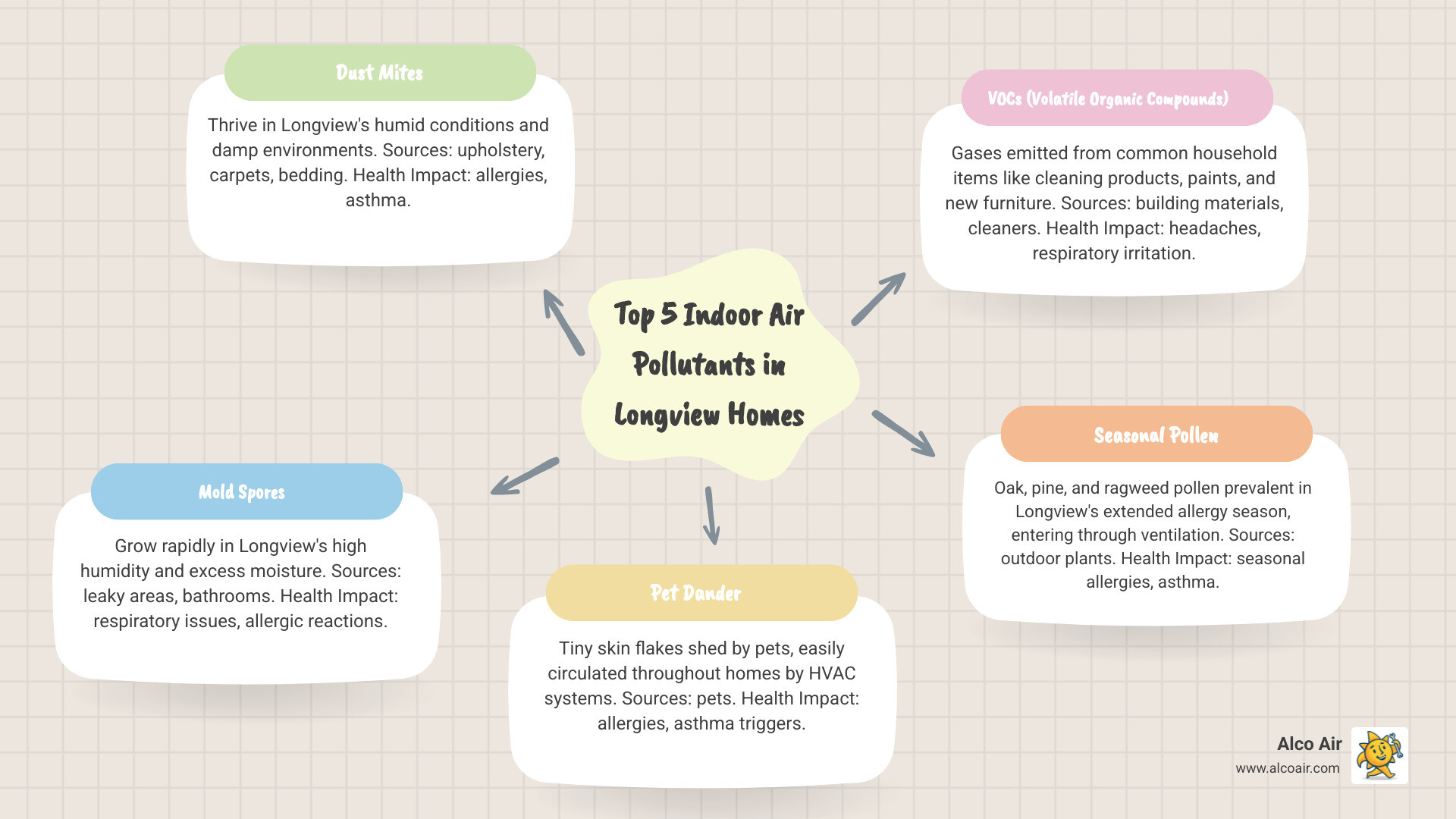 Top 5 Indoor Air Pollutants in Longview Homes

Dust Mites

Thrive in Longview's humid conditions and damp environments. Sources: upholstery, carpets, bedding. Health Impact: allergies, asthma.

VOCs (Volatile Organic Compounds)

Gases emitted from common household items like cleaning products, paints, and new furniture. Sources: building materials, cleaners. Health Impact: headaches, respiratory irritation.

Seasonal Pollen

Oak, pine, and ragweed pollen prevalent in Longview's extended allergy season, entering through ventilation. Sources: outdoor plants. Health Impact: seasonal allergies, asthma.

Pet Dander

Tiny skin flakes shed by pets, easily circulated throughout homes by HVAC systems. Sources: pets. Health Impact: allergies, asthma triggers.

Mold Spores

Grow rapidly in Longview's high humidity and excess moisture. Sources: leaky areas, bathrooms. Health Impact: respiratory issues, allergic reactions.

Alco Air
www.alcoair.com