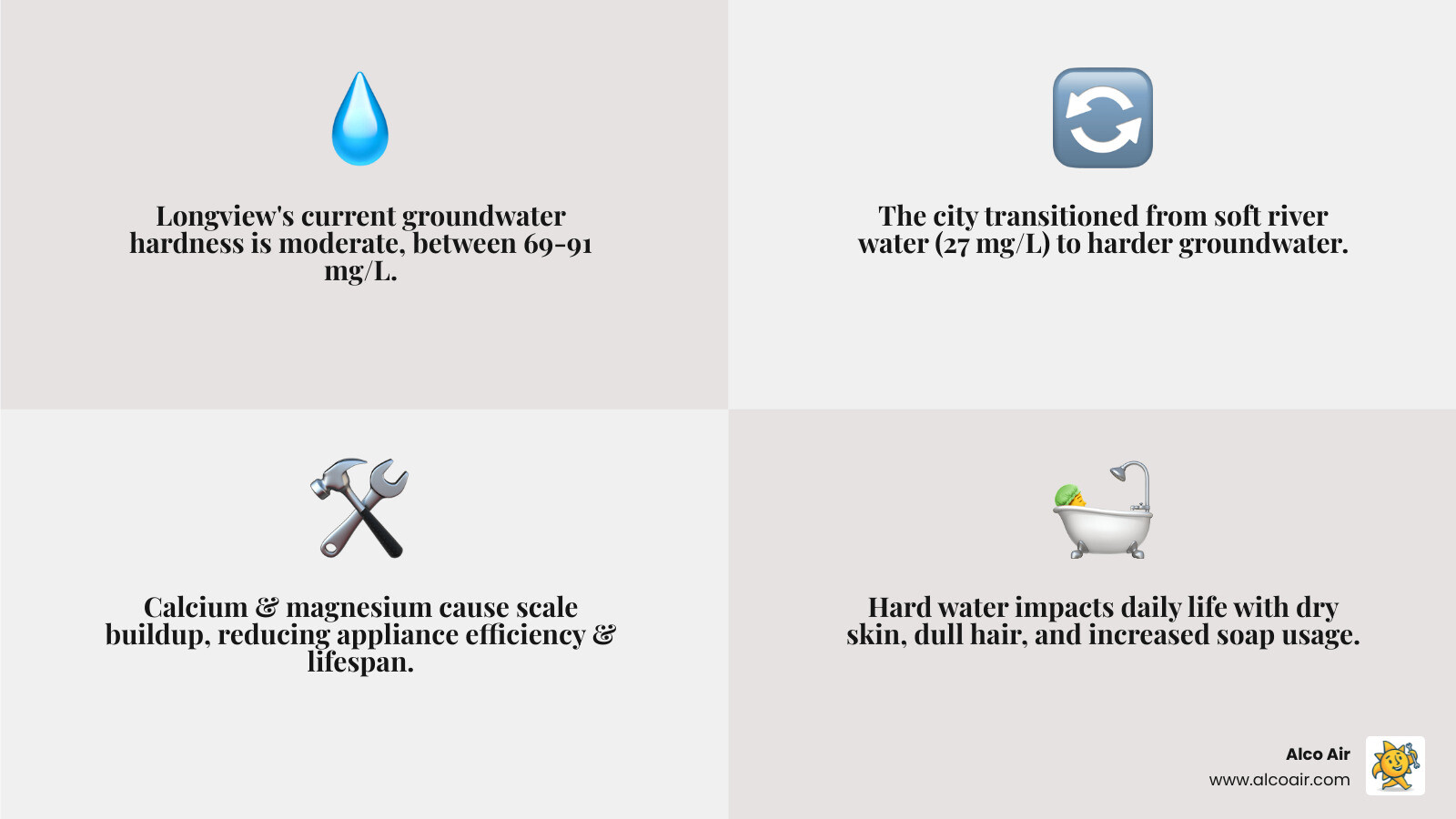 Longview's current groundwater hardness is moderate, between 69-91 mg/L.

The city transitioned from soft river water (27 mg/L) to harder groundwater.

Calcium & magnesium cause scale buildup, reducing appliance efficiency & lifespan.

Hard water impacts daily life with dry skin, dull hair, and increased soap usage.

Alco Air
www.alcoair.com