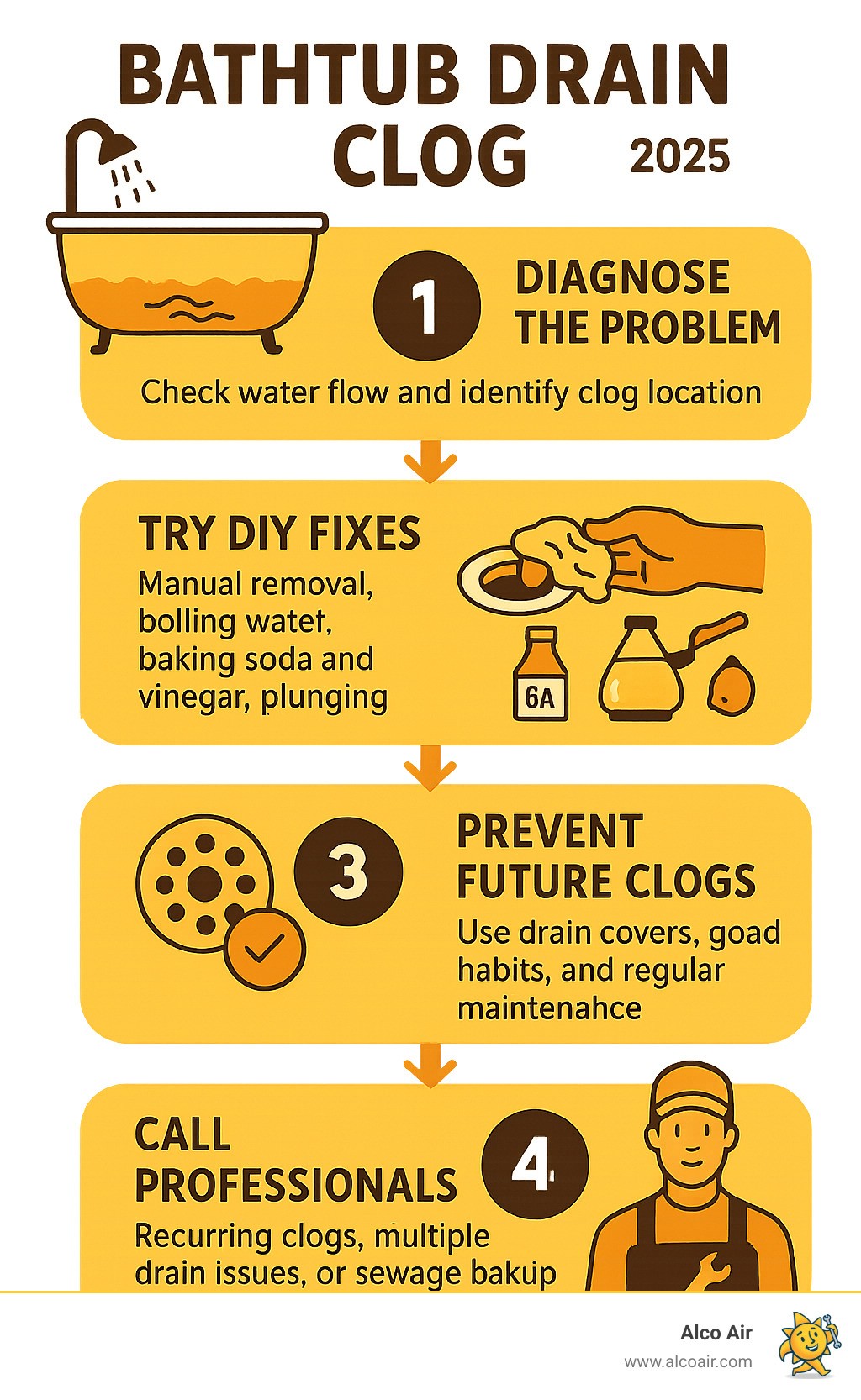 BATHTUB DRAIN CLOG 2025

1 DIAGNOSE THE PROBLEM
Check water flow and identify clog location

TRY DIY FIXES
Manual removal, bolling watet, baking soda and vinegar, plunging

6A

3 PREVENT FUTURE CLOGS
Use drain covers, goad habits, and regular maintenahce

CALL PROFESSIONALS 4
Recurring clogs, multiple drain issues, or sewage bakup

Alco Air
www.alcoair.com