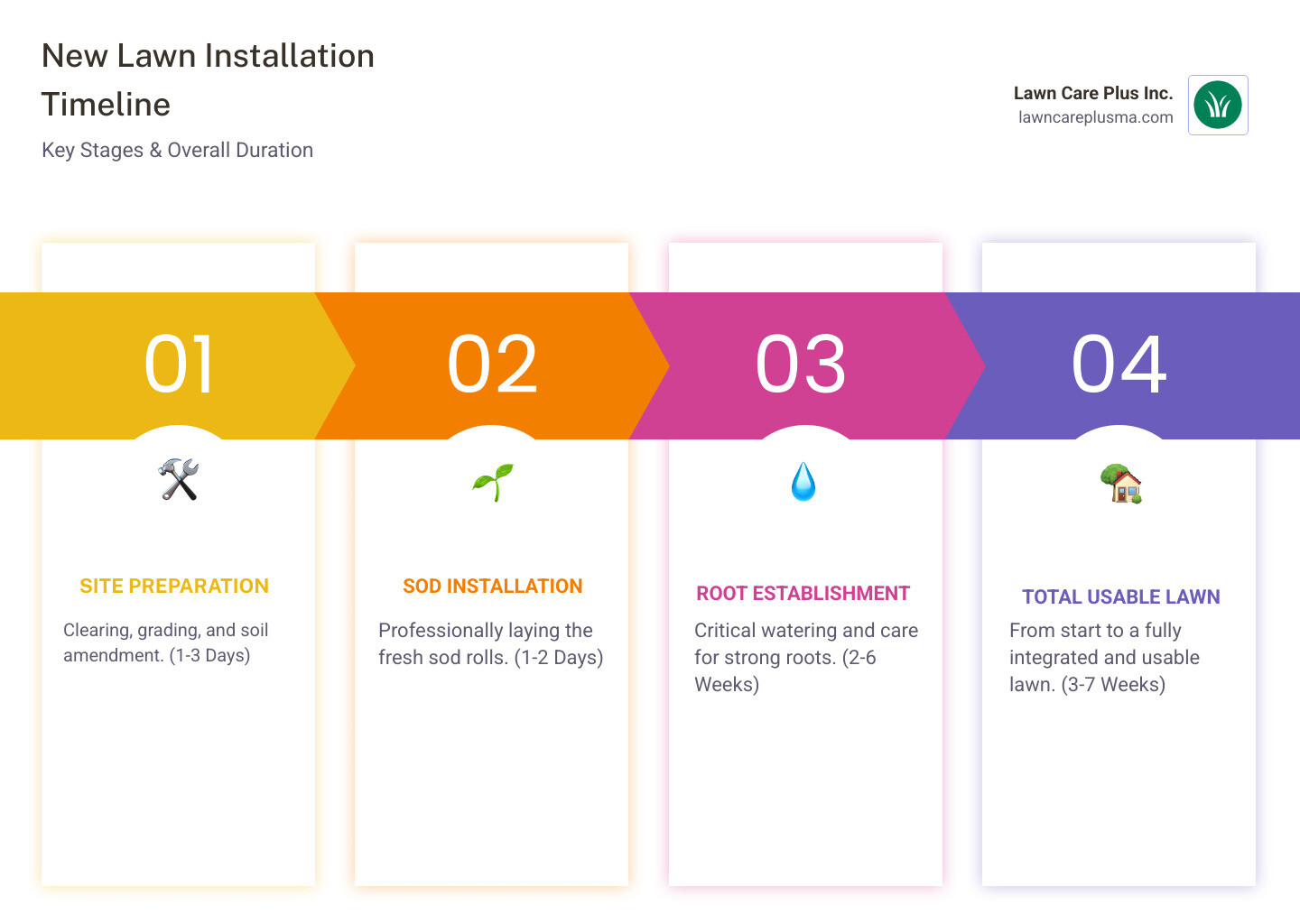 New Lawn Installation Timeline

Key Stages & Overall Duration

Lawn Care Plus Inc.
lawncareplusma.com

01

SITE PREPARATION

Clearing, grading, and soil amendment. (1-3 Days)

02

SOD INSTALLATION

Professionally laying the fresh sod rolls. (1-2 Days)

03

ROOT ESTABLISHMENT

Critical watering and care for strong roots. (2-6 Weeks)

04

TOTAL USABLE LAWN

From start to a fully integrated and usable lawn. (3-7 Weeks)