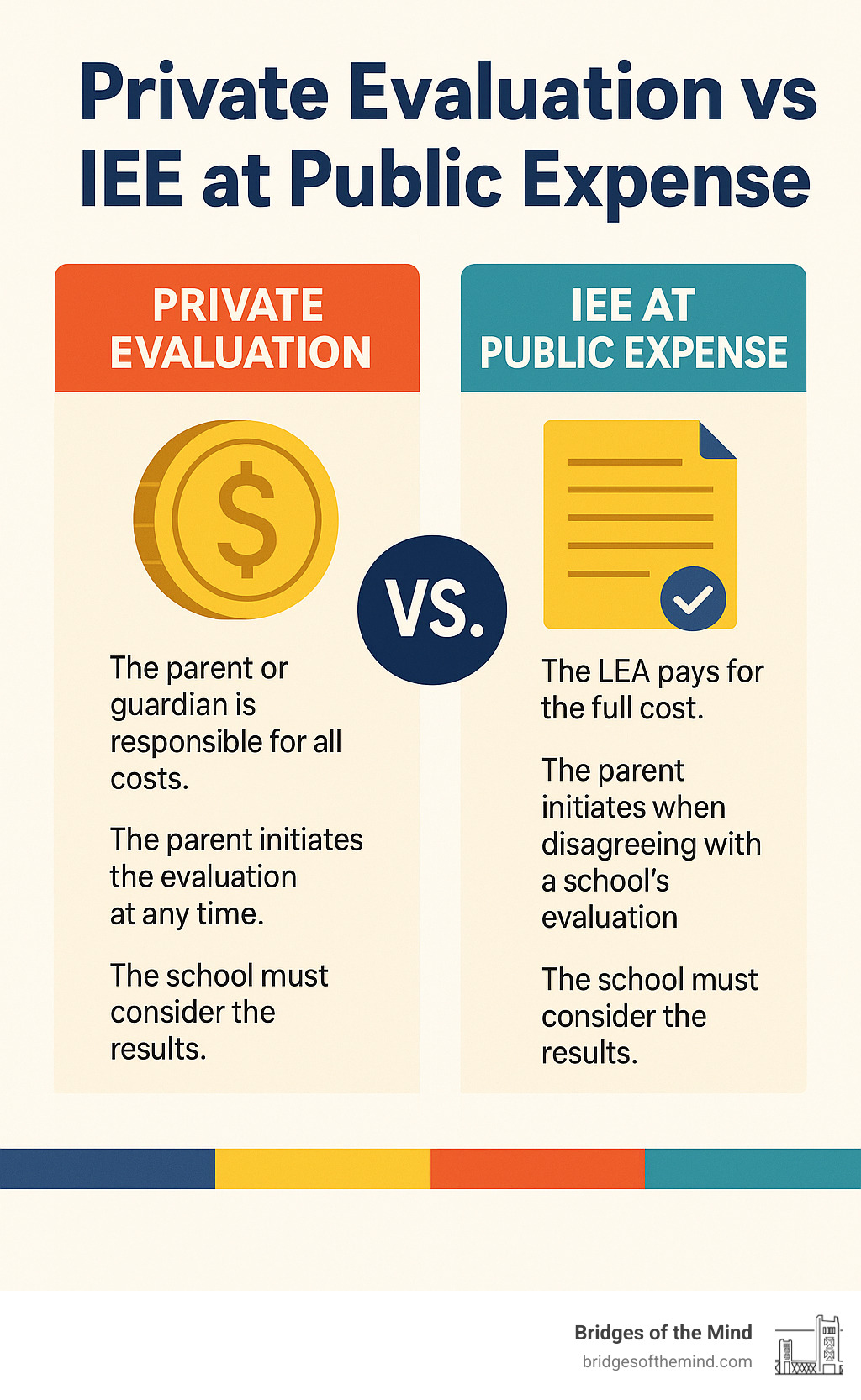 Private Evaluation vs IEE at Public Expense

PRIVATE EVALUATION

$

The parent or guardian is responsible for all costs.

The parent initiates the evaluation at any time.

The school must consider the results.

VS.

IEE AT PUBLIC EXPENSE

The LEA pays for the full cost.

The parent initiates when disagreeing with a school's evaluation

The school must consider the results.

Bridges of the Mind
bridgesofthemind.com