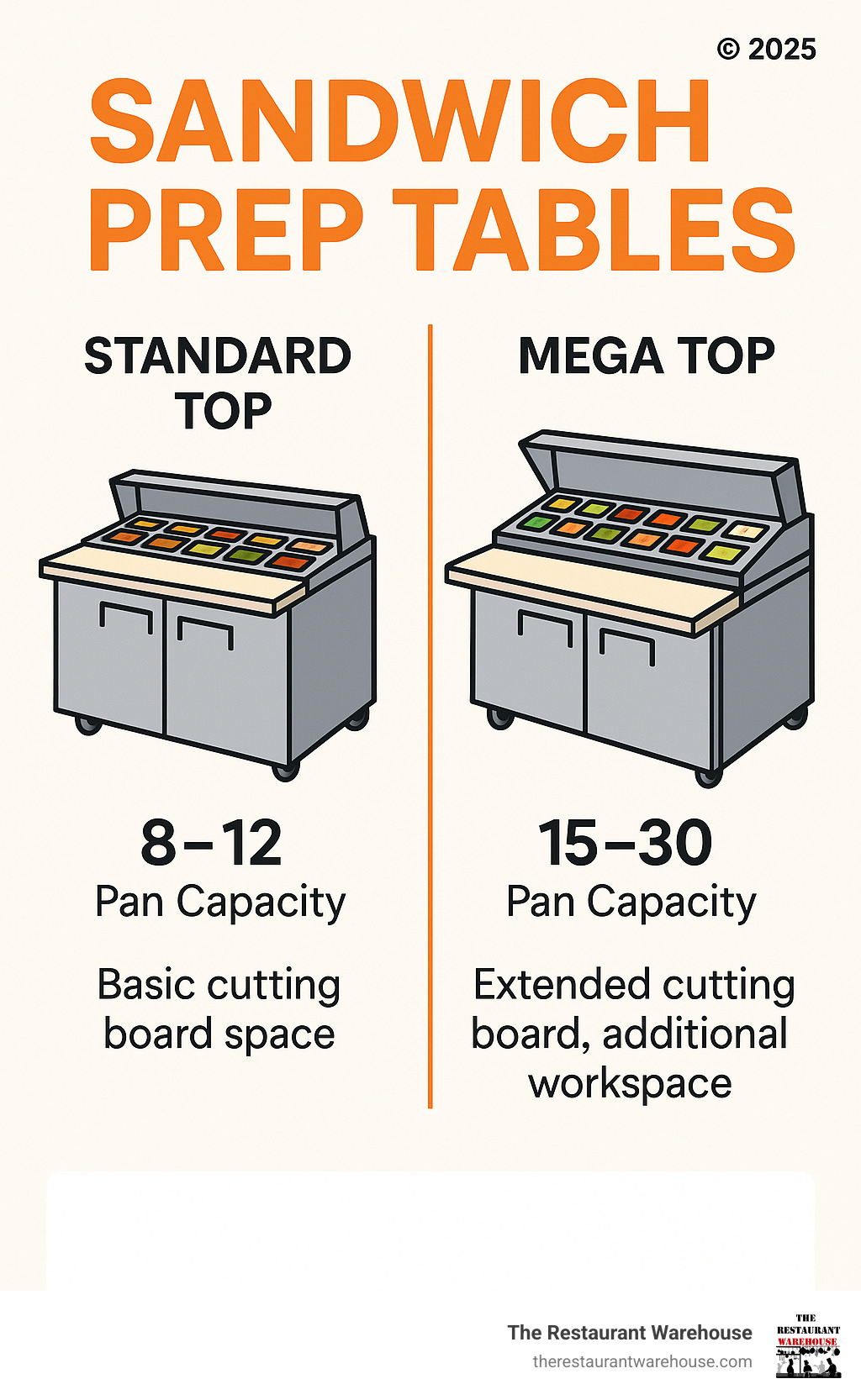 © 2025

SANDWICH PREP TABLES

STANDARD TOP

8–12
Pan Capacity

Basic cutting board space

MEGA TOP

15–30
Pan Capacity

Extended cutting board, additional workspace

The Restaurant Warehouse
therestaurantwarehouse.com

THE RESTAURANT WAREHOUSE