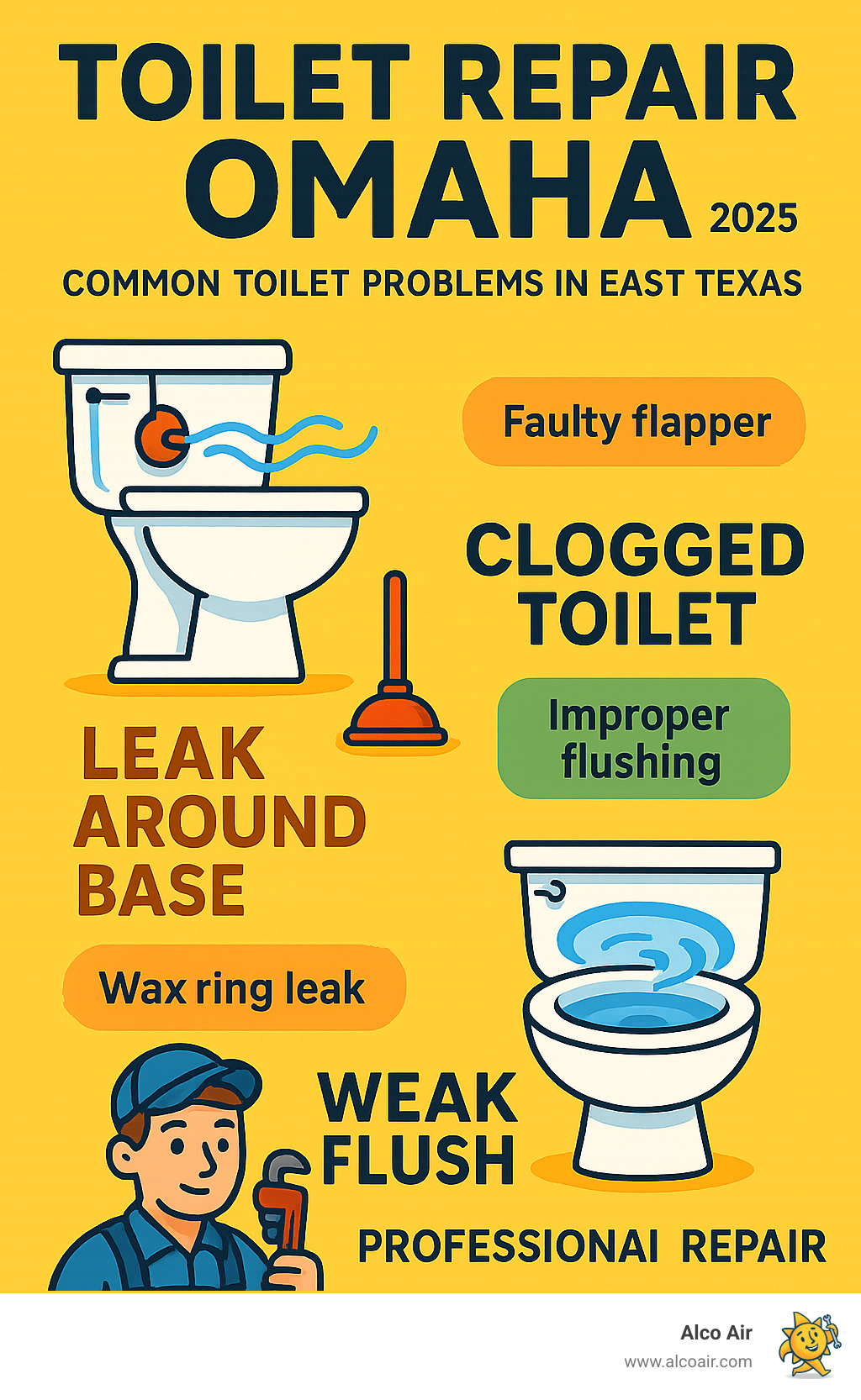 TOILET REPAIR OMAHA 2025

COMMON TOILET PROBLEMS IN EAST TEXAS

Faulty flapper

CLOGGED TOILET

Improper flushing

LEAK AROUND BASE

Wax ring leak

WEAK FLUSH

PROFESSIONAI REPAIR

Alco Air
www.alcoair.com