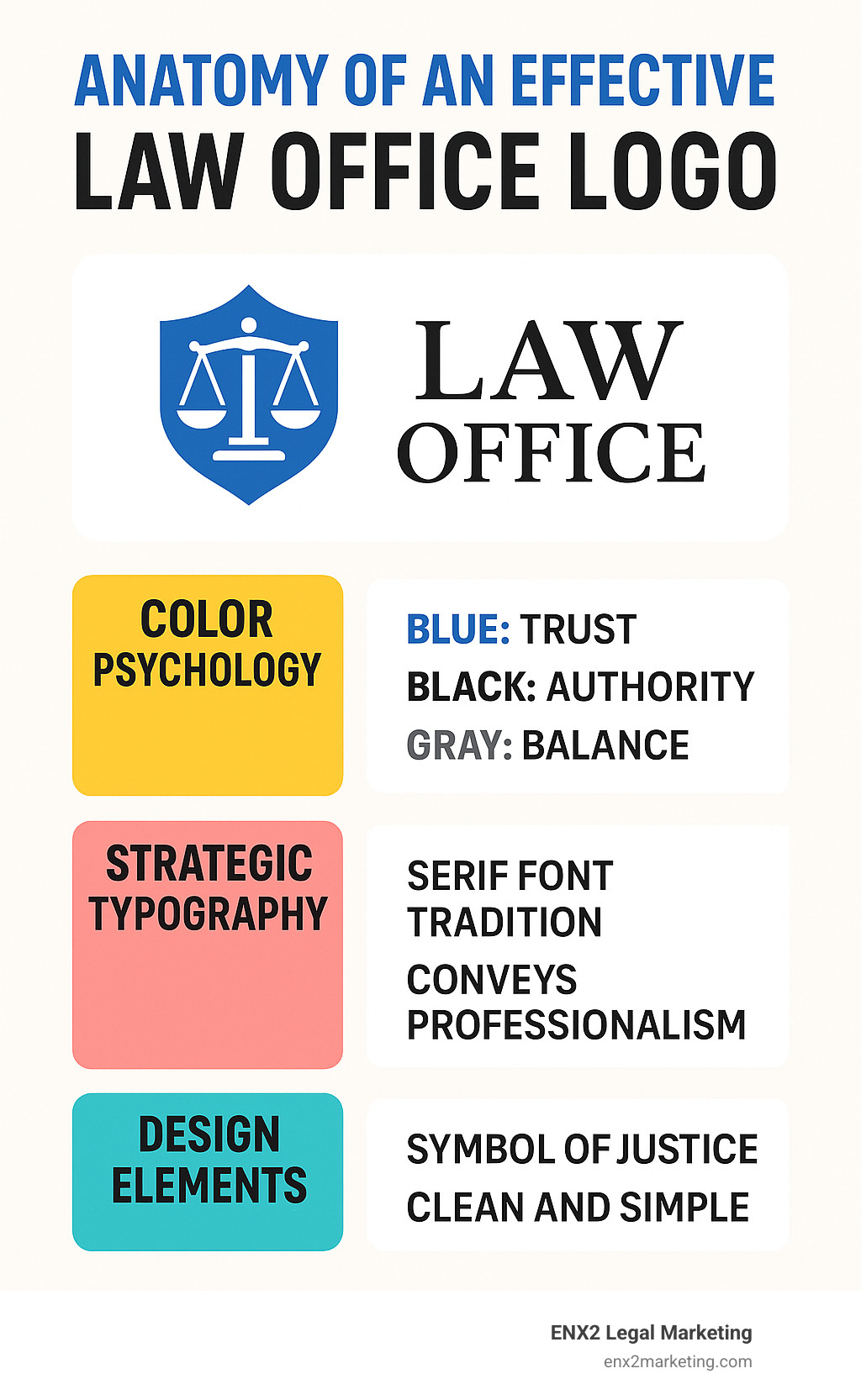 ANATOMY OF AN EFFECTIVE
LAW OFFICE LOGO

LAW
OFFICE

COLOR PSYCHOLOGY

BLUE: TRUST
BLACK: AUTHORITY
GRAY: BALANCE

STRATEGIC TYPOGRAPHY

SERIF FONT TRADITION
CONVEYS PROFESSIONALISM

DESIGN ELEMENTS

SYMBOL OF JUSTICE
CLEAN AND SIMPLE

ENX2 Legal Marketing
enx2marketing.com