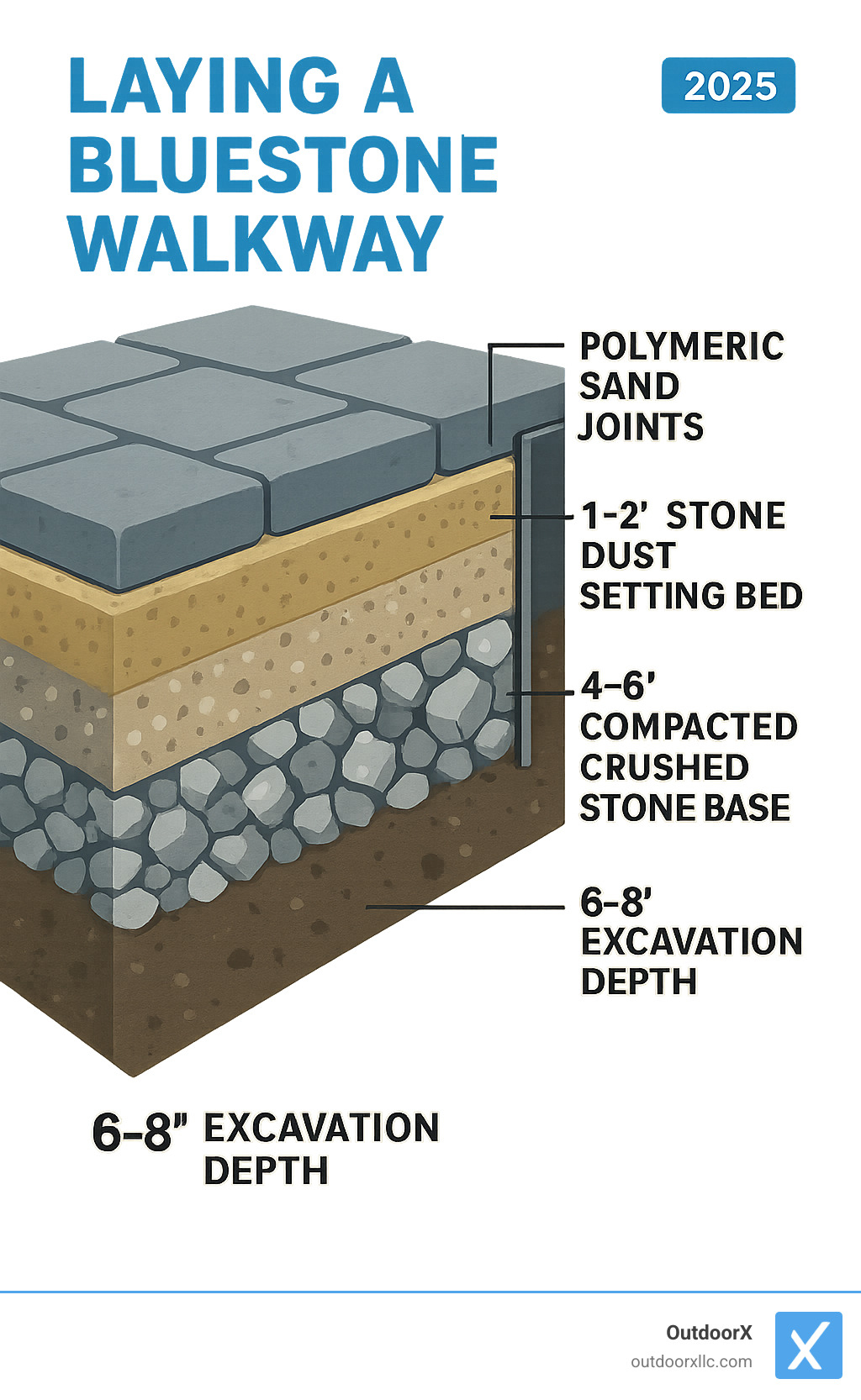 LAYING A BLUESTONE WALKWAY

2025

POLYMERIC SAND JOINTS

1-2' STONE DUST SETTING BED

4-6' COMPACTED CRUSHED STONE BASE

6-8' EXCAVATION DEPTH

6-8" EXCAVATION DEPTH

OutdoorX
outdoorxllc.com

X