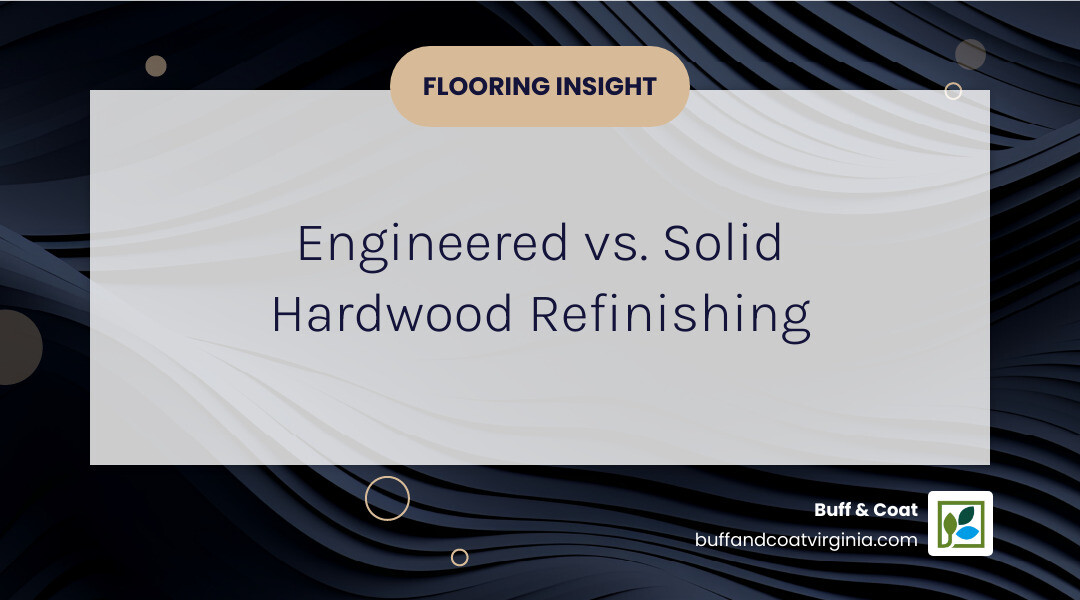 FLOORING INSIGHT

Engineered vs. Solid Hardwood Refinishing

Buff & Coat
buffandcoatvirginia.com