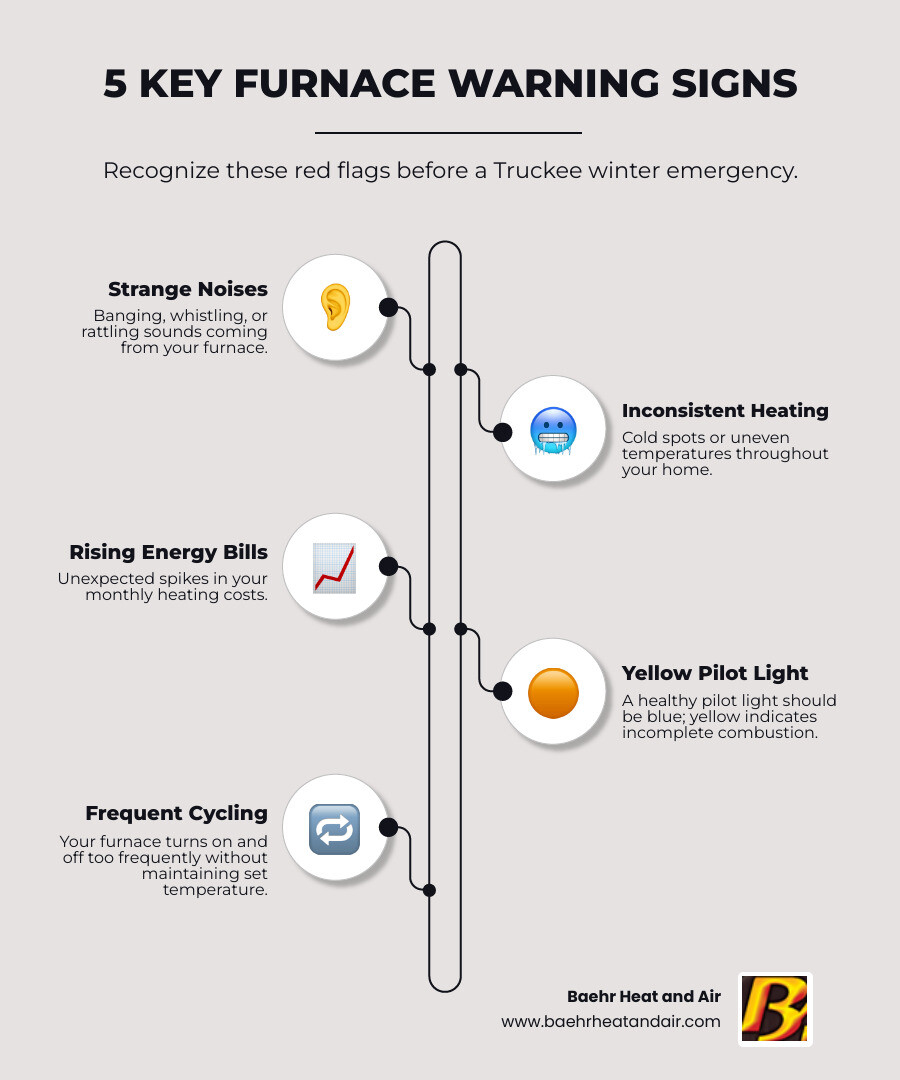 5 KEY FURNACE WARNING SIGNS

Recognize these red flags before a Truckee winter emergency.

Strange Noises

Banging, whistling, or rattling sounds coming from your furnace.

Inconsistent Heating

Cold spots or uneven temperatures throughout your home.

Rising Energy Bills

Unexpected spikes in your monthly heating costs.

Yellow Pilot Light

A healthy pilot light should be blue; yellow indicates incomplete combustion.

Frequent Cycling

Your furnace turns on and off too frequently without maintaining set temperature.

Baehr Heat and Air
www.baehrheatandair.com

B