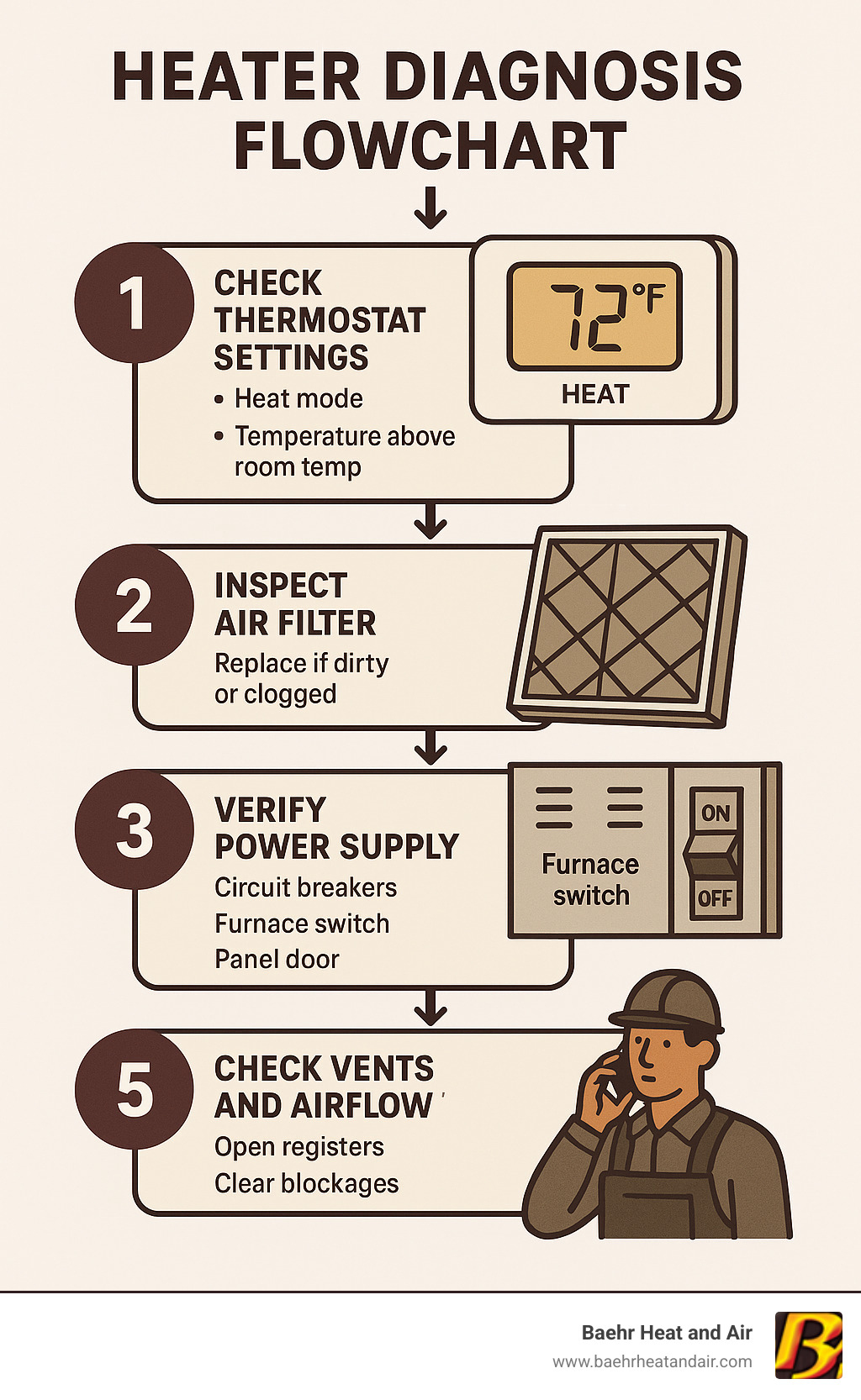 HEATER DIAGNOSIS FLOWCHART

1
CHECK THERMOSTAT SETTINGS
• Heat mode
• Temperature above room temp

72°F
HEAT

2
INSPECT AIR FILTER
Replace if dirty or clogged

3
VERIFY POWER SUPPLY
Circuit breakers
Furnace switch
Panel door

Furnace switch
ON
OFF

5
CHECK VENTS AND AIRFLOW
Open registers
Clear blockages

Baehr Heat and Air
www.baehrheatandair.com
B