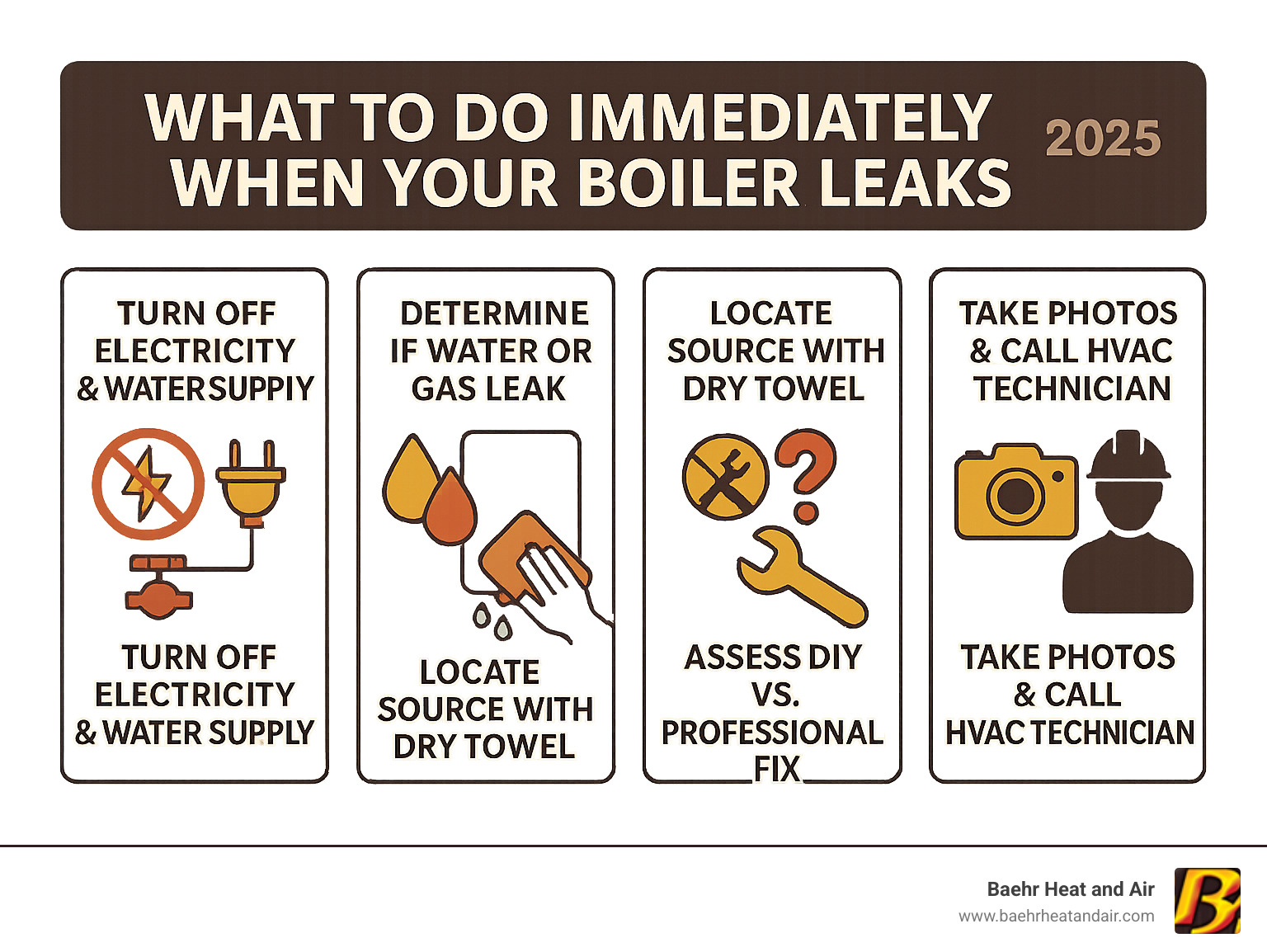 WHAT TO DO IMMEDIATELY WHEN YOUR BOILER LEAKS

2025

TURN OFF ELECTRICITY & WATERSUPPIY

TURN OFF ELECTRICITY & WATER SUPPLY

DETERMINE IF WATER OR GAS LEAK

LOCATE SOURCE WITH DRY TOWEL

LOCATE SOURCE WITH DRY TOWEL

ASSESS DIY VS. PROFESSIONAL FIX

TAKE PHOTOS & CALL HVAC TECHNICIAN

TAKE PHOTOS & CALL HVAC TECHNICIAN

Baehr Heat and Air
www.baehrheatandair.com

B