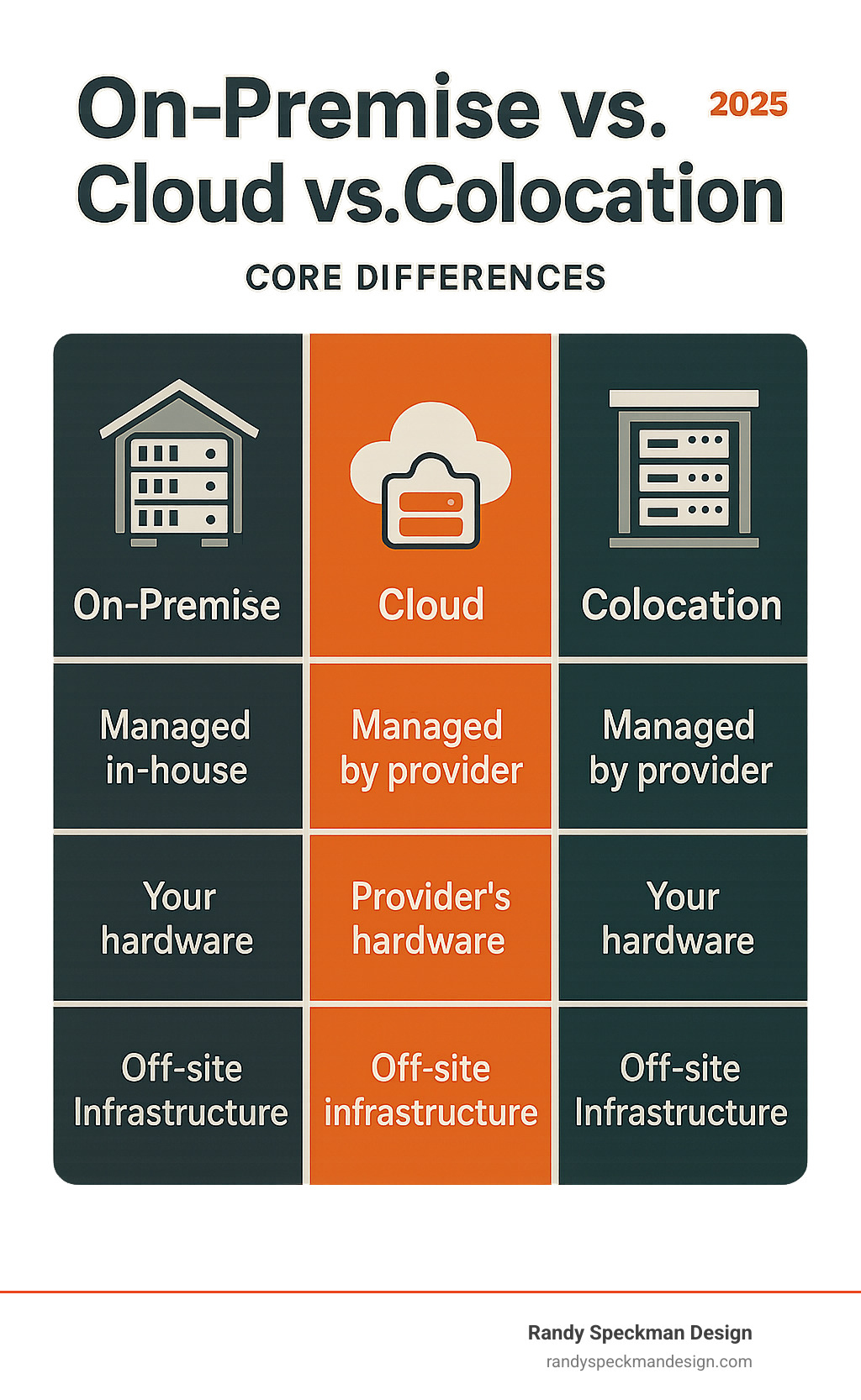 On-Premise vs. Cloud vs.Colocation

2025

CORE DIFFERENCES

| On-Premise | Cloud | Colocation |
|---|---|---|
| Managed in-house | Managed by provider | Managed by provider |
| Your hardware | Provider's hardware | Your hardware |
| Off-site Infrastructure | Off-site infrastructure | Off-site Infrastructure |

Randy Speckman Design
randyspeckmandesign.com