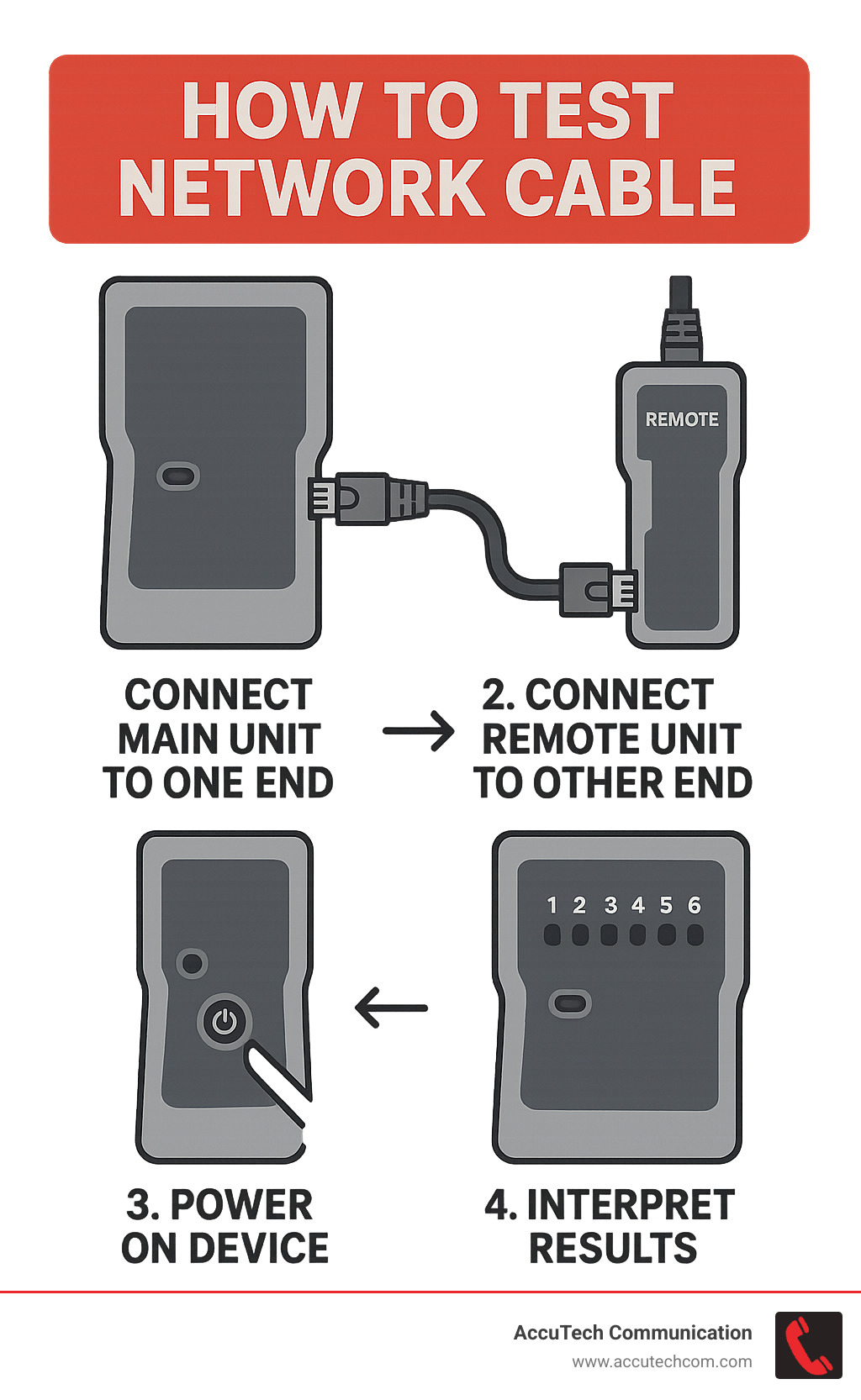 HOW TO TEST NETWORK CABLE

REMOTE

CONNECT MAIN UNIT TO ONE END

2. CONNECT REMOTE UNIT TO OTHER END

1 2 3 4 5 6

3. POWER ON DEVICE

4. INTERPRET RESULTS

AccuTech Communication
www.accutechcom.com