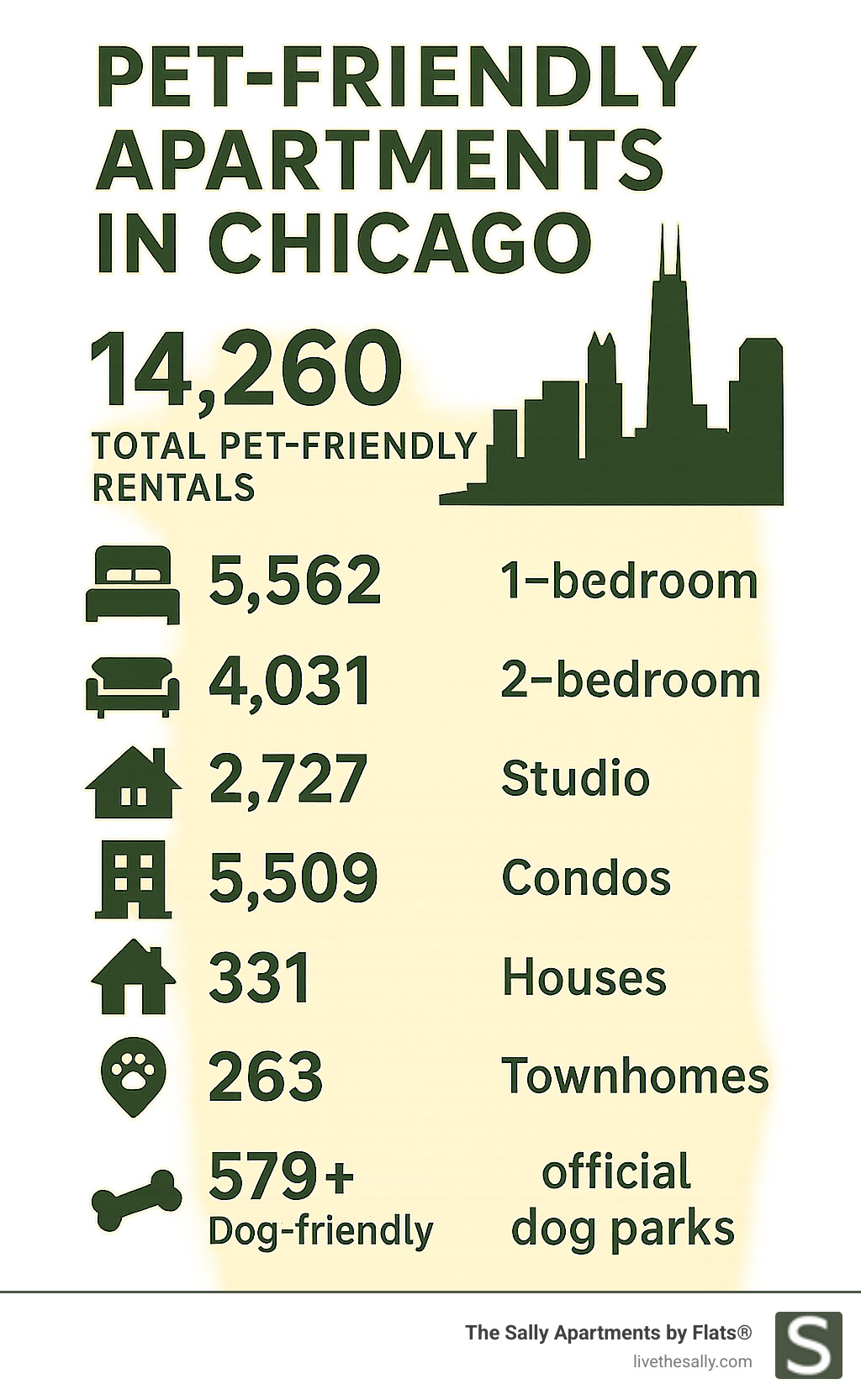 PET-FRIENDLY APARTMENTS IN CHICAGO

14,260
TOTAL PET-FRIENDLY RENTALS

5,562 1–bedroom
4,031 2–bedroom
2,727 Studio
5,509 Condos
331 Houses
263 Townhomes
579+ Dog-friendly official dog parks

The Sally Apartments by Flats®
livethesally.com
S