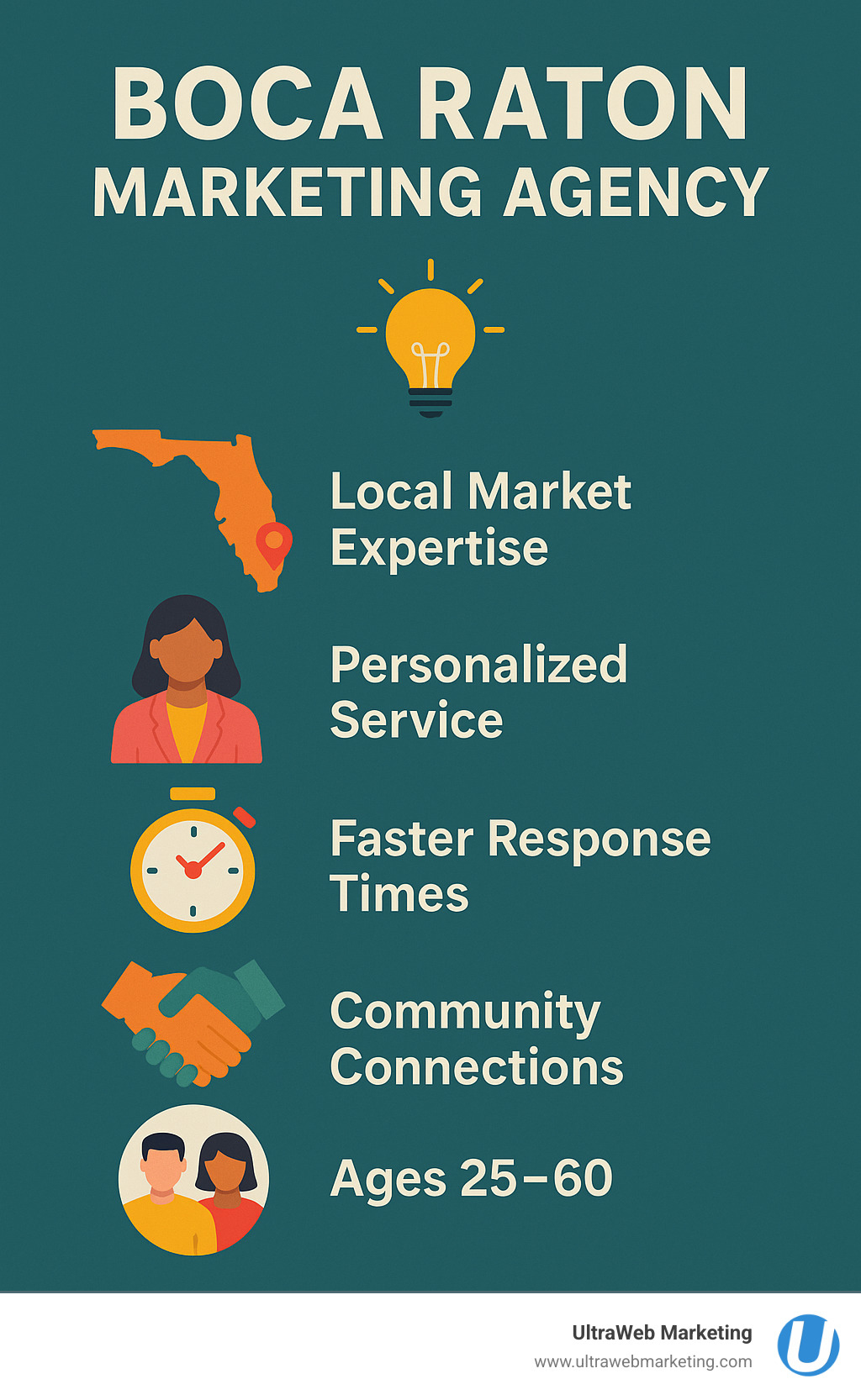 BOCA RATON
MARKETING AGENCY

Local Market Expertise

Personalized Service

Faster Response Times

Community Connections

Ages 25–60

UltraWeb Marketing
www.ultrawebmarketing.com