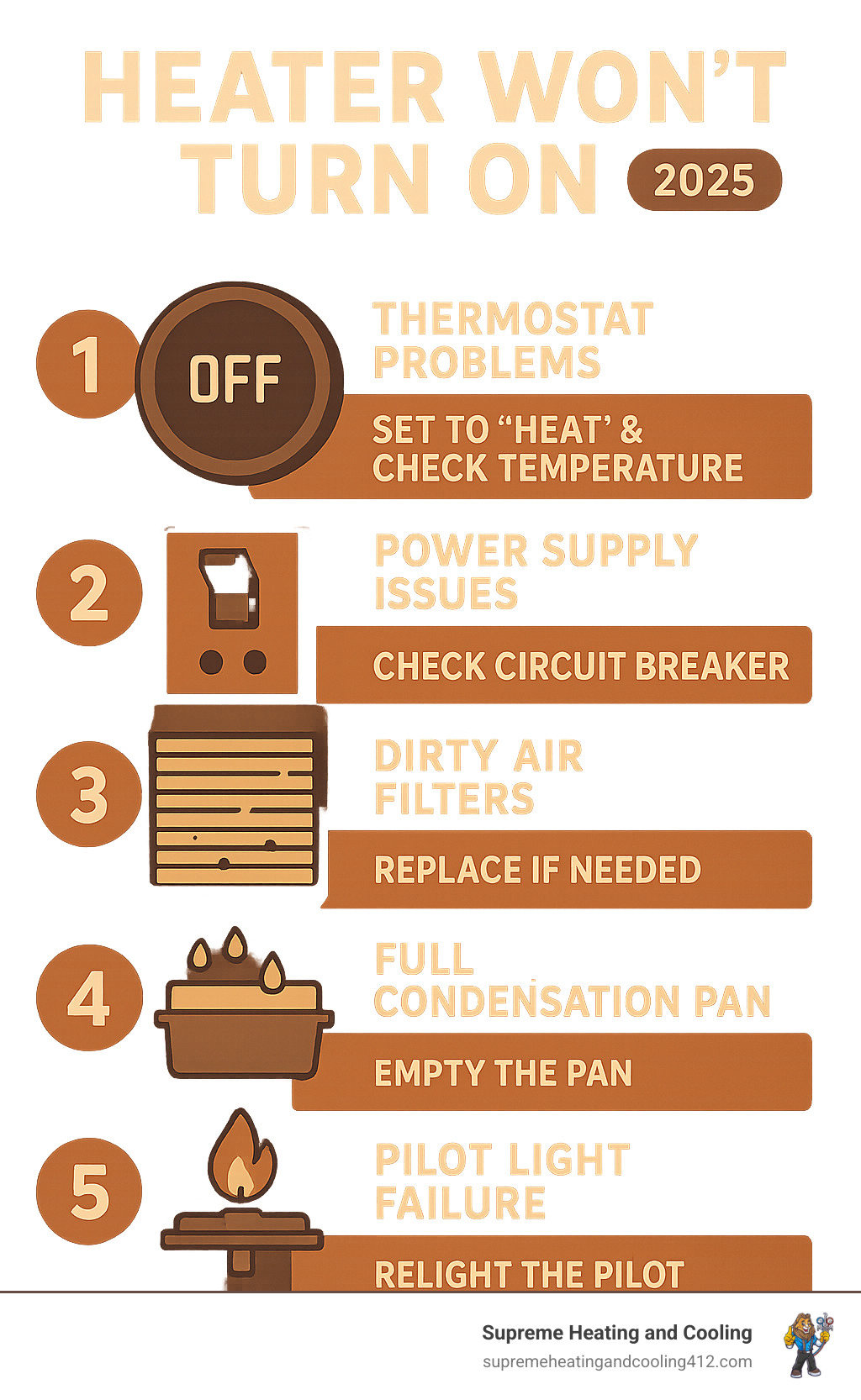 HEATER WON'T TURN ON 2025

1 OFF THERMOSTAT PROBLEMS

SET TO "HEAT' & CHECK TEMPERATURE

2 POWER SUPPLY ISSUES

CHECK CIRCUIT BREAKER

3 DIRTY AIR FILTERS

REPLACE IF NEEDED

4 FULL CONDENSATION PAN

EMPTY THE PAN

5 PILOT LIGHT FAILURE

RELIGHT THE PILOT

Supreme Heating and Cooling
supremeheatingandcooling412.com