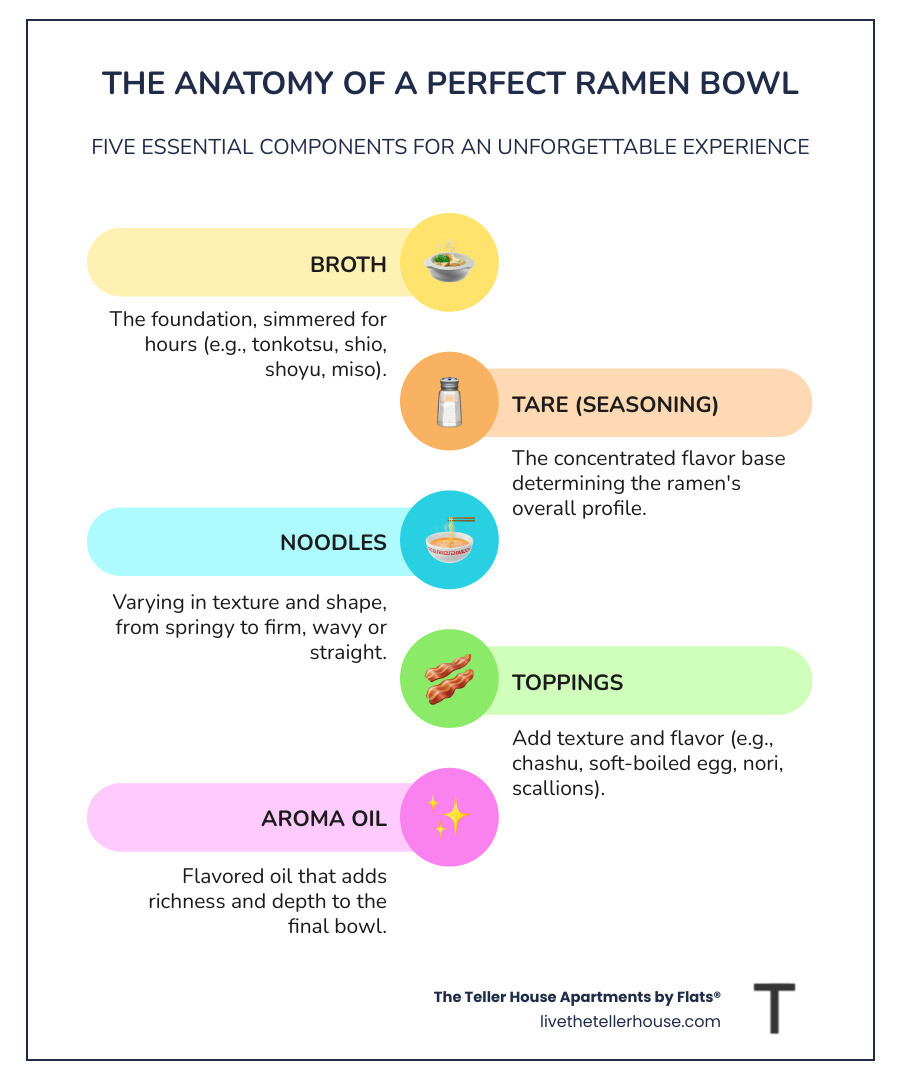 THE ANATOMY OF A PERFECT RAMEN BOWL

FIVE ESSENTIAL COMPONENTS FOR AN UNFORGETTABLE EXPERIENCE

BROTH

The foundation, simmered for hours (e.g., tonkotsu, shio, shoyu, miso).

TARE (SEASONING)

The concentrated flavor base determining the ramen's overall profile.

NOODLES

Varying in texture and shape, from springy to firm, wavy or straight.

TOPPINGS

Add texture and flavor (e.g., chashu, soft-boiled egg, nori, scallions).

AROMA OIL

Flavored oil that adds richness and depth to the final bowl.

The Teller House Apartments by Flats®
livethetellerhouse.com

T