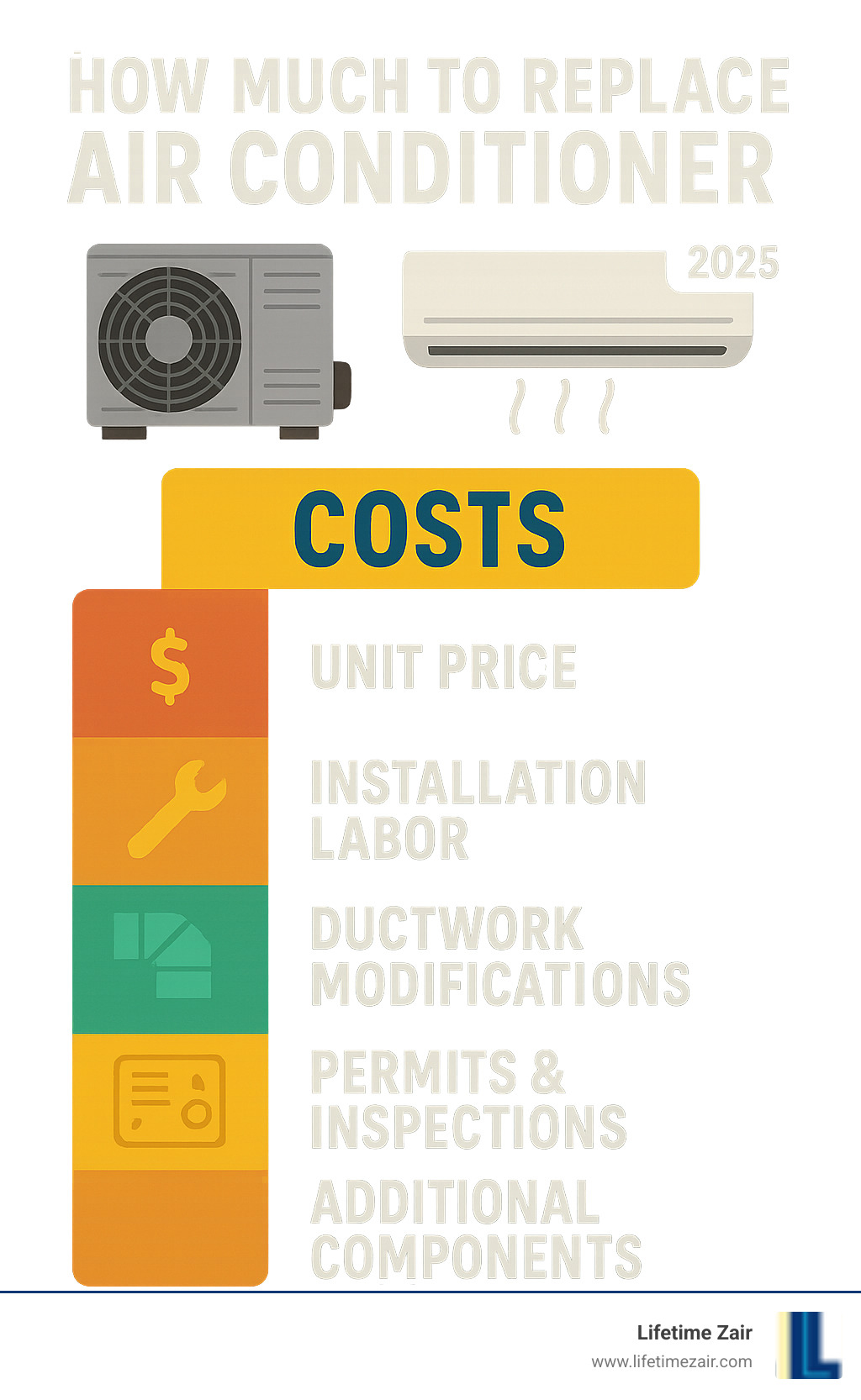 HOW MUCH TO REPLACE AIR CONDITIONER

2025

COSTS

$

UNIT PRICE

INSTALLATION LABOR

DUCTWORK MODIFICATIONS

PERMITS & INSPECTIONS

ADDITIONAL COMPONENTS

Lifetime Zair
www.lifetimezair.com