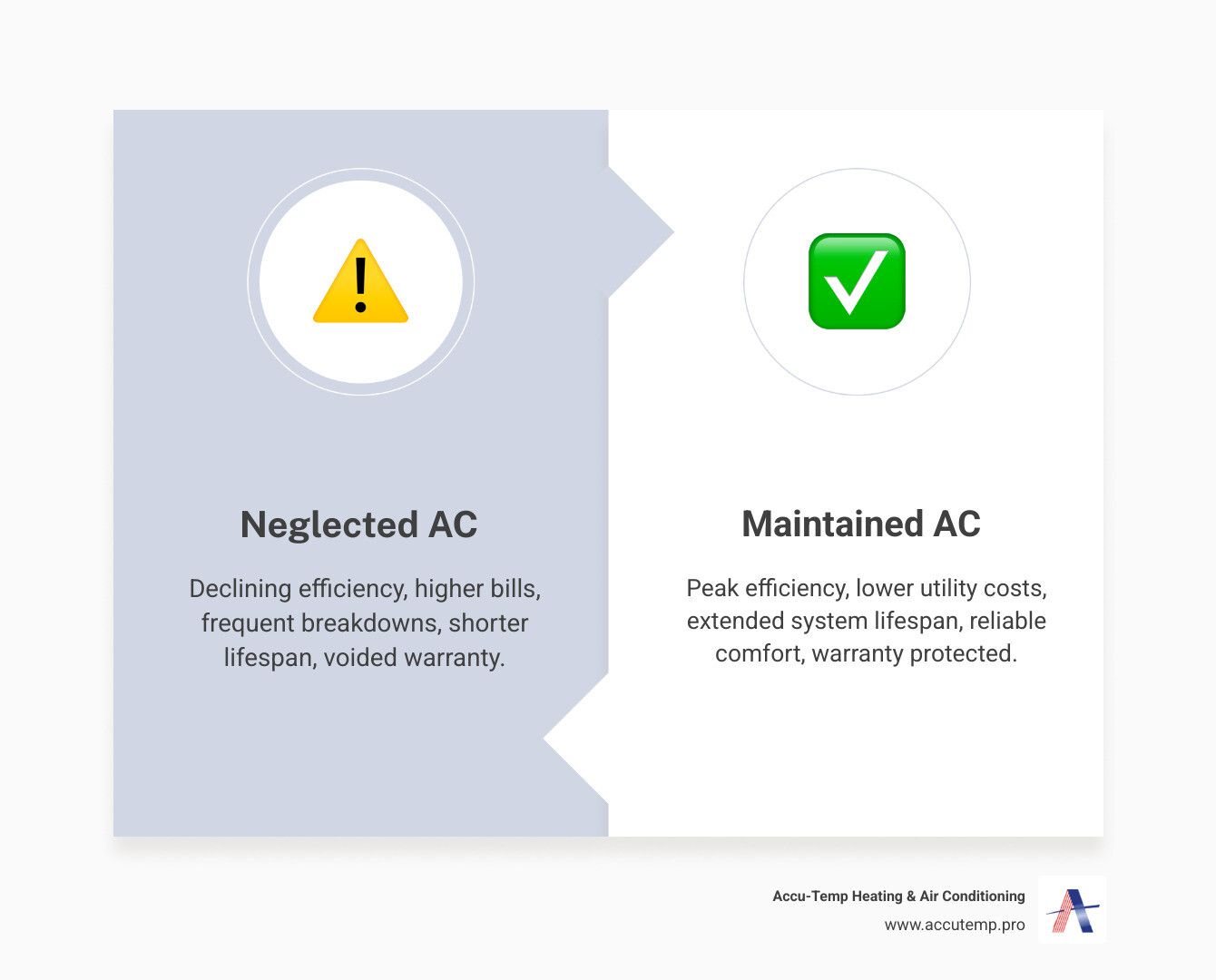 Neglected AC

Declining efficiency, higher bills, frequent breakdowns, shorter lifespan, voided warranty.

Maintained AC

Peak efficiency, lower utility costs, extended system lifespan, reliable comfort, warranty protected.

Accu-Temp Heating & Air Conditioning
www.accutemp.pro