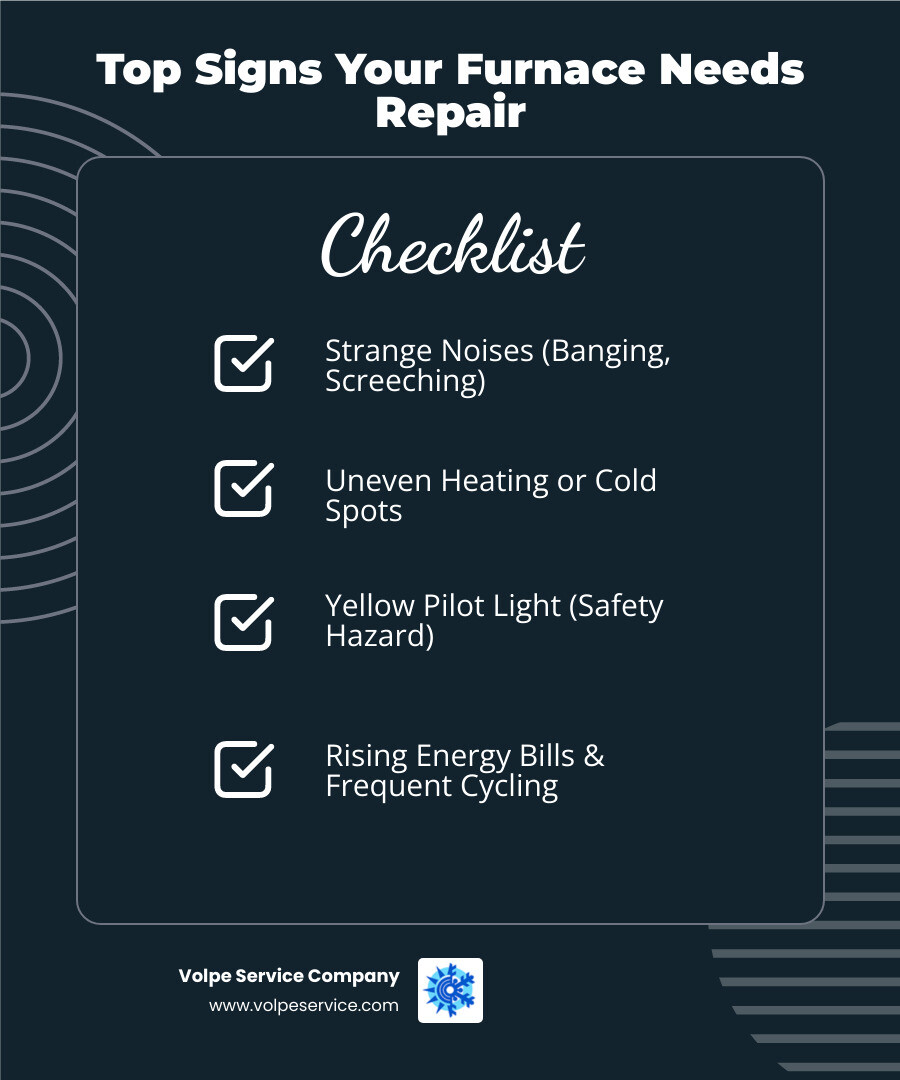 Top Signs Your Furnace Needs Repair

Checklist

Strange Noises (Banging, Screeching)

Uneven Heating or Cold Spots

Yellow Pilot Light (Safety Hazard)

Rising Energy Bills & Frequent Cycling

Volpe Service Company
www.volpeservice.com