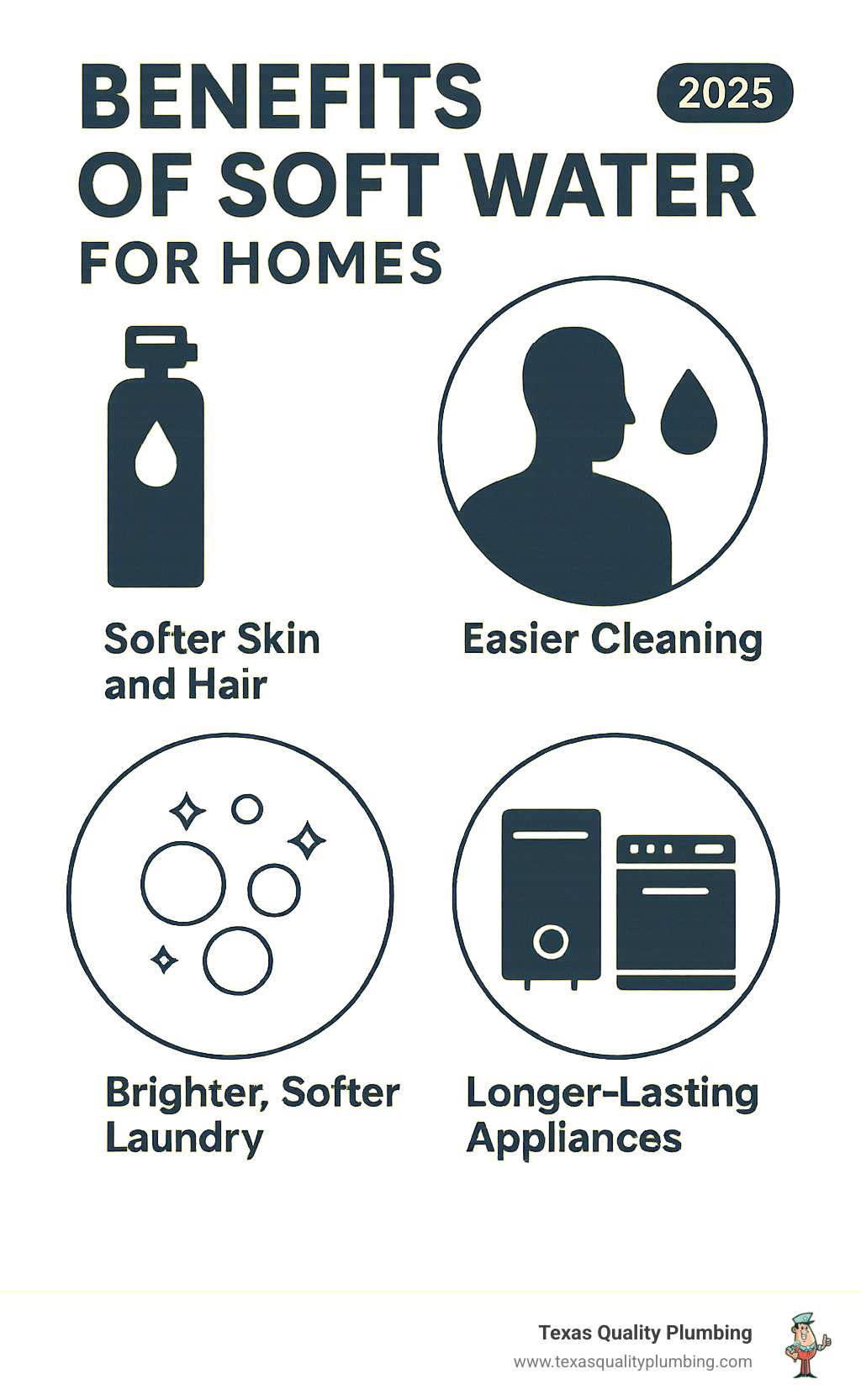 BENEFITS OF SOFT WATER FOR HOMES

2025

Softer Skin and Hair

Easier Cleaning

Brighter, Softer Laundry

Longer-Lasting Appliances

Texas Quality Plumbing
www.texasqualityplumbing.com