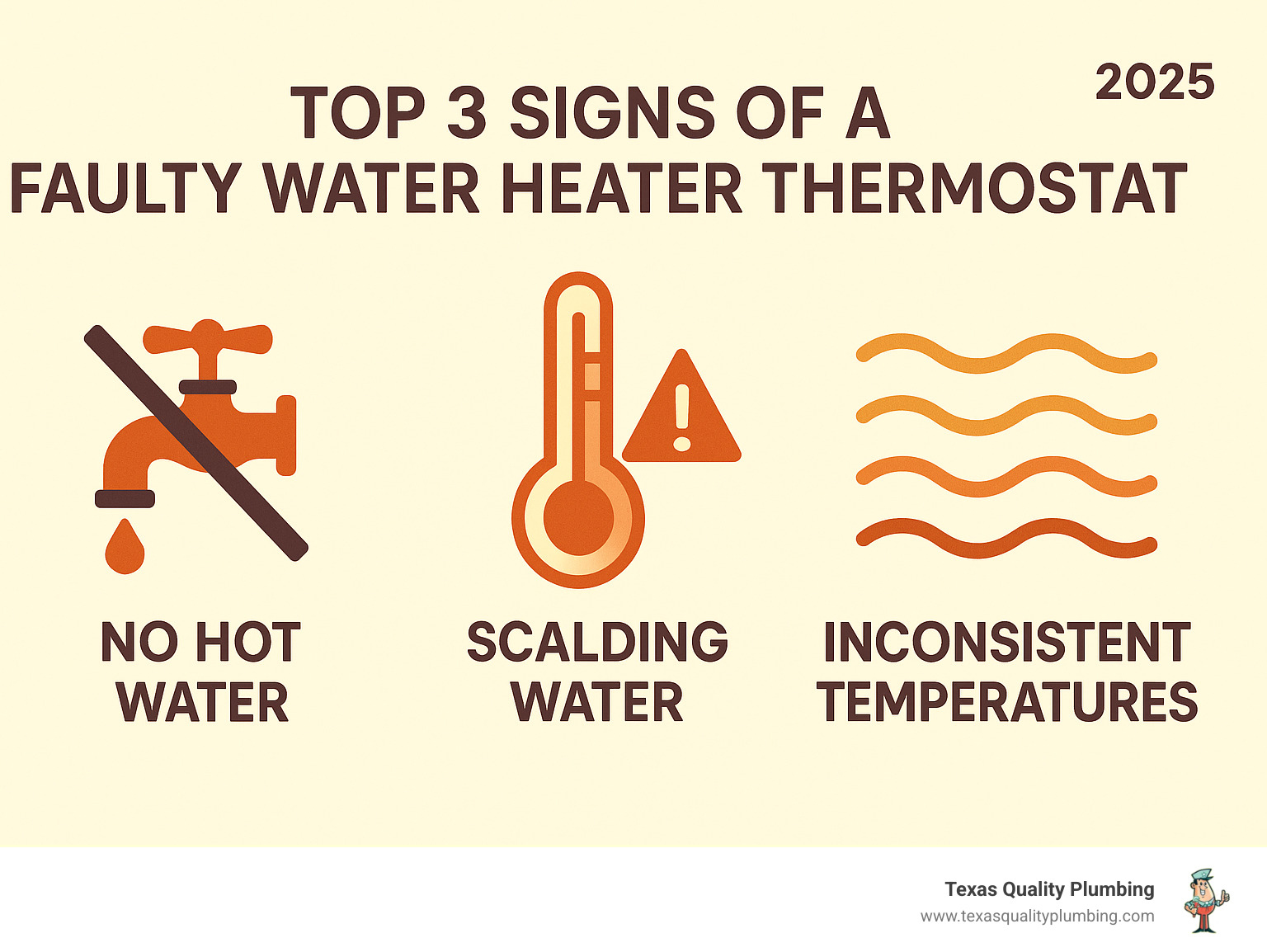 2025

TOP 3 SIGNS OF A FAULTY WATER HEATER THERMOSTAT

NO HOT WATER

SCALDING WATER

INCONSISTENT TEMPERATURES

Texas Quality Plumbing
www.texasqualityplumbing.com