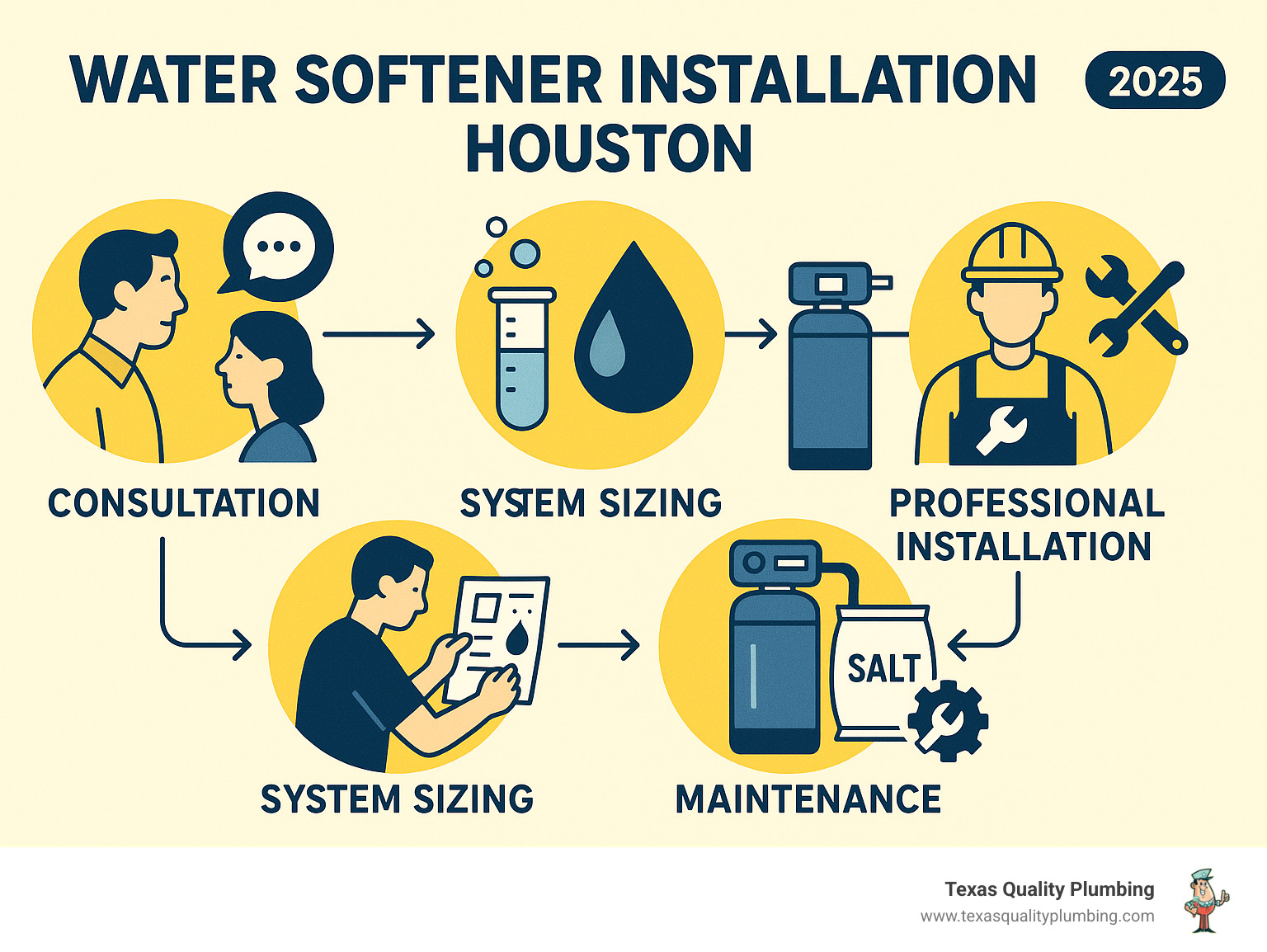 WATER SOFTENER INSTALLATION HOUSTON

2025

CONSULTATION

SYSTEM SIZING

PROFESSIONAL INSTALLATION

SYSTEM SIZING

SALT

MAINTENANCE

Texas Quality Plumbing
www.texasqualityplumbing.com