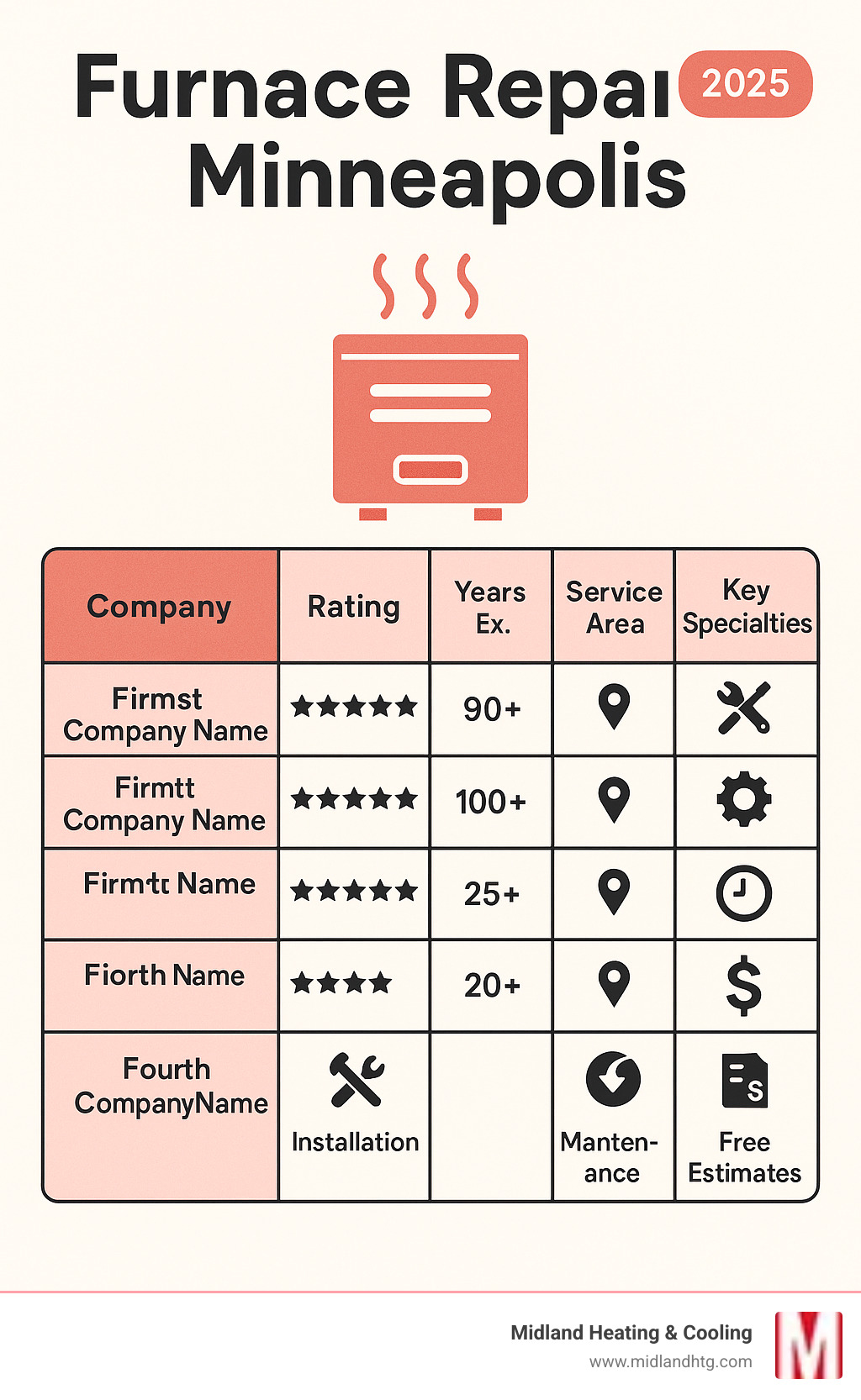 Furnace Repai 2025
Minneapolis

| Company | Rating | Years Ex. | Service Area | Key Specialties |
|---|---|---|---|---|
| Firmst Company Name | ★★★★★ | 90+ | | |
| Firmtt Company Name | ★★★★★ | 100+ | | |
| Firmtt Name | ★★★★★ | 25+ | | |
| Fiorth Name | ★★★★ | 20+ | | $ |
| Fourth CompanyName | Installation | | Mantenance | Free Estimates |

Midland Heating & Cooling
www.midlandhtg.com
M