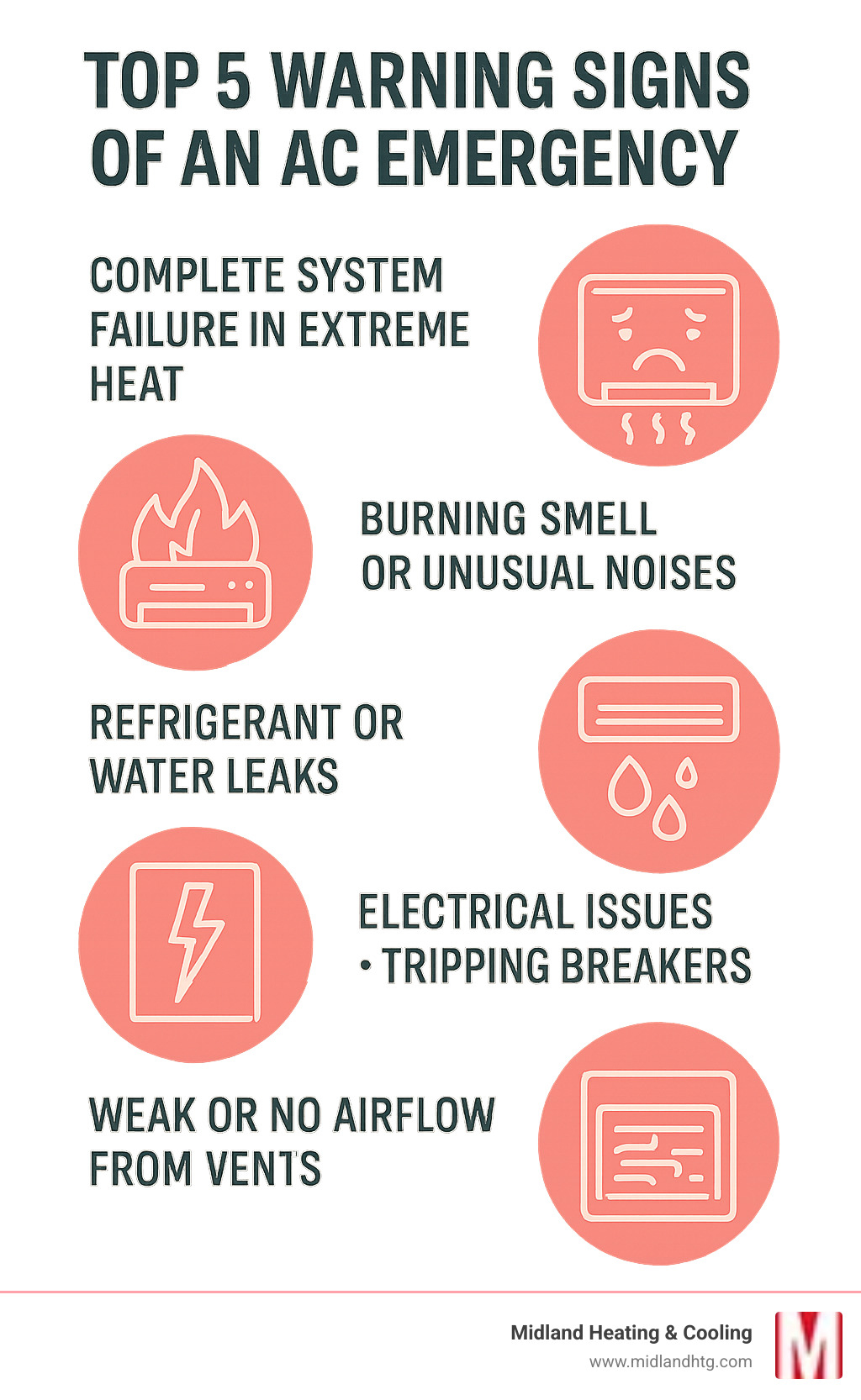 TOP 5 WARNING SIGNS OF AN AC EMERGENCY

COMPLETE SYSTEM FAILURE IN EXTREME HEAT

BURNING SMELL OR UNUSUAL NOISES

REFRIGERANT OR WATER LEAKS

ELECTRICAL ISSUES • TRIPPING BREAKERS

WEAK OR NO AIRFLOW FROM VENTS

Midland Heating & Cooling
www.midlandhtg.com

M