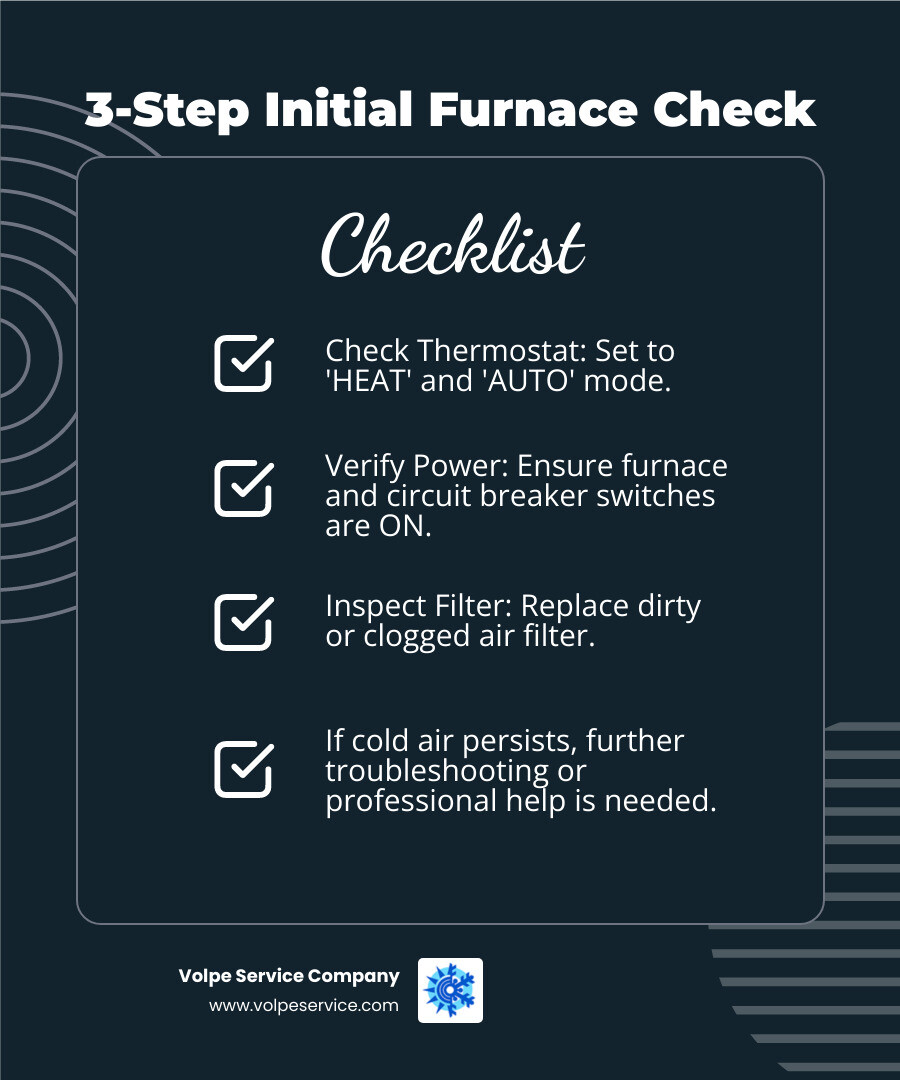 3-Step Initial Furnace Check

Checklist

Check Thermostat: Set to 'HEAT' and 'AUTO' mode.

Verify Power: Ensure furnace and circuit breaker switches are ON.

Inspect Filter: Replace dirty or clogged air filter.

If cold air persists, further troubleshooting or professional help is needed.

Volpe Service Company
www.volpeservice.com