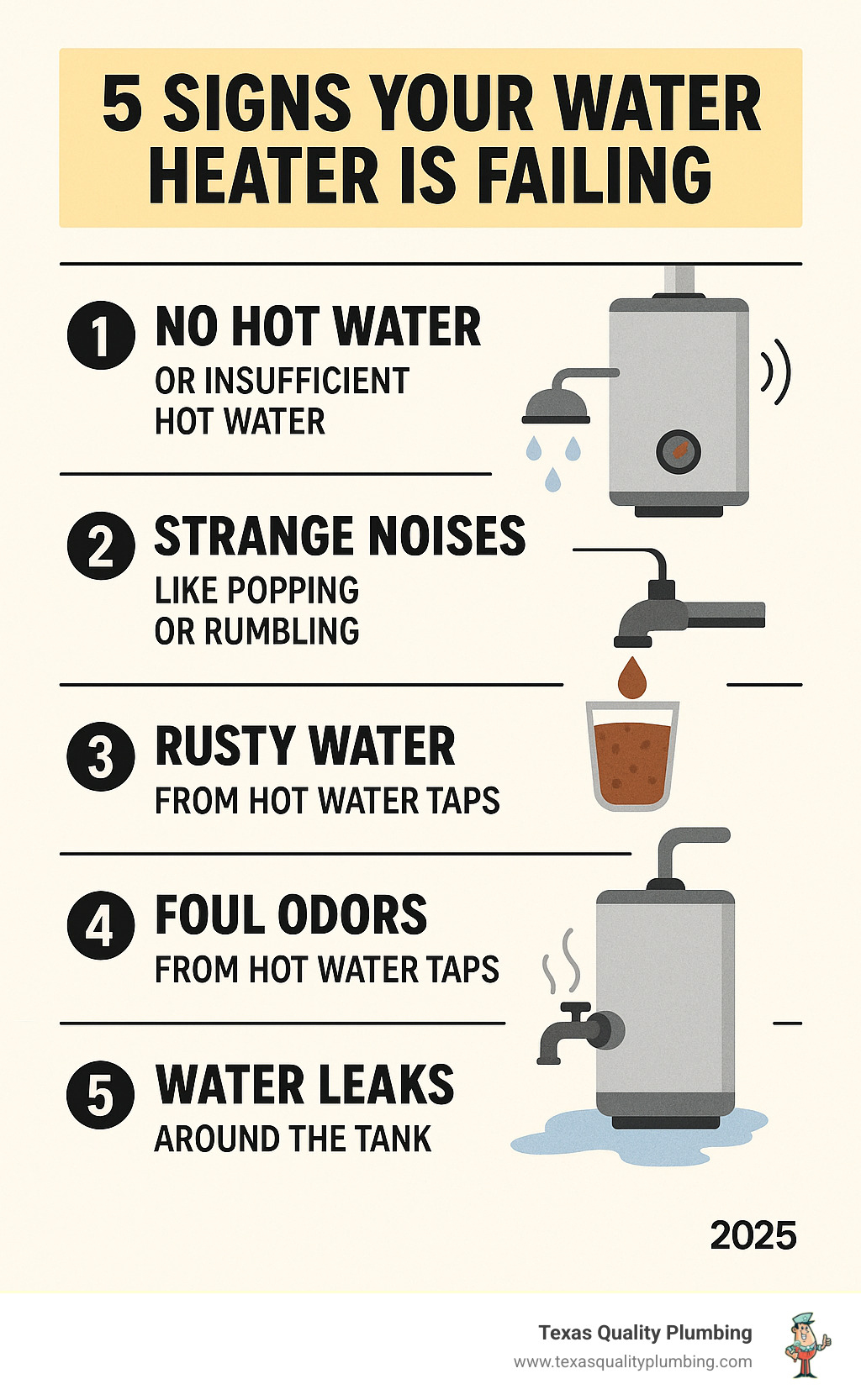 5 SIGNS YOUR WATER HEATER IS FAILING

1 NO HOT WATER
OR INSUFFICIENT HOT WATER

2 STRANGE NOISES
LIKE POPPING OR RUMBLING

3 RUSTY WATER
FROM HOT WATER TAPS

4 FOUL ODORS
FROM HOT WATER TAPS

5 WATER LEAKS
AROUND THE TANK

2025

Texas Quality Plumbing
www.texasqualityplumbing.com