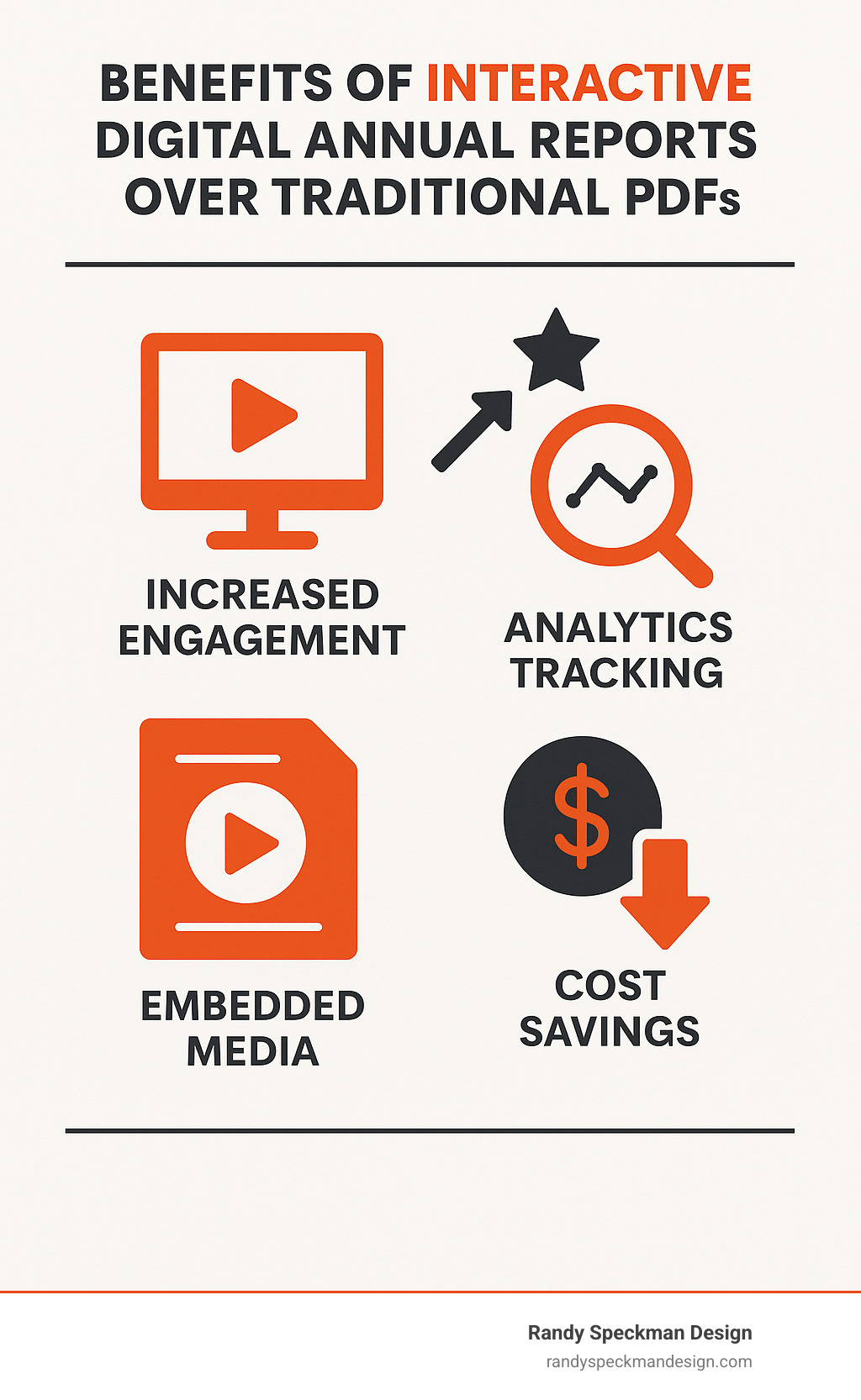 BENEFITS OF INTERACTIVE DIGITAL ANNUAL REPORTS OVER TRADITIONAL PDFs

INCREASED ENGAGEMENT

ANALYTICS TRACKING

EMBEDDED MEDIA

$

COST SAVINGS

Randy Speckman Design
randyspeckmandesign.com