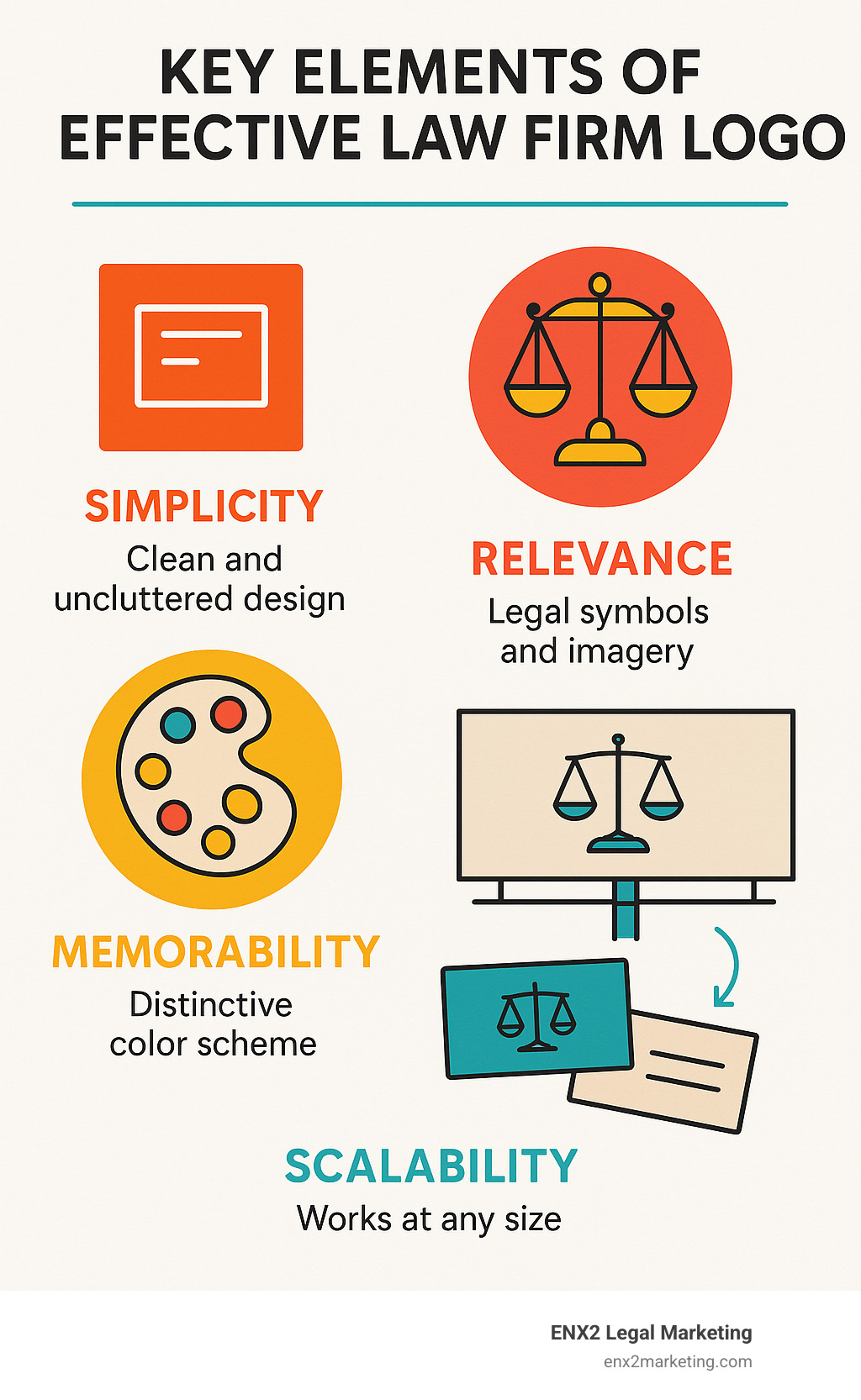 KEY ELEMENTS OF EFFECTIVE LAW FIRM LOGO

SIMPLICITY
Clean and uncluttered design

RELEVANCE
Legal symbols and imagery

MEMORABILITY
Distinctive color scheme

SCALABILITY
Works at any size

ENX2 Legal Marketing
enx2marketing.com