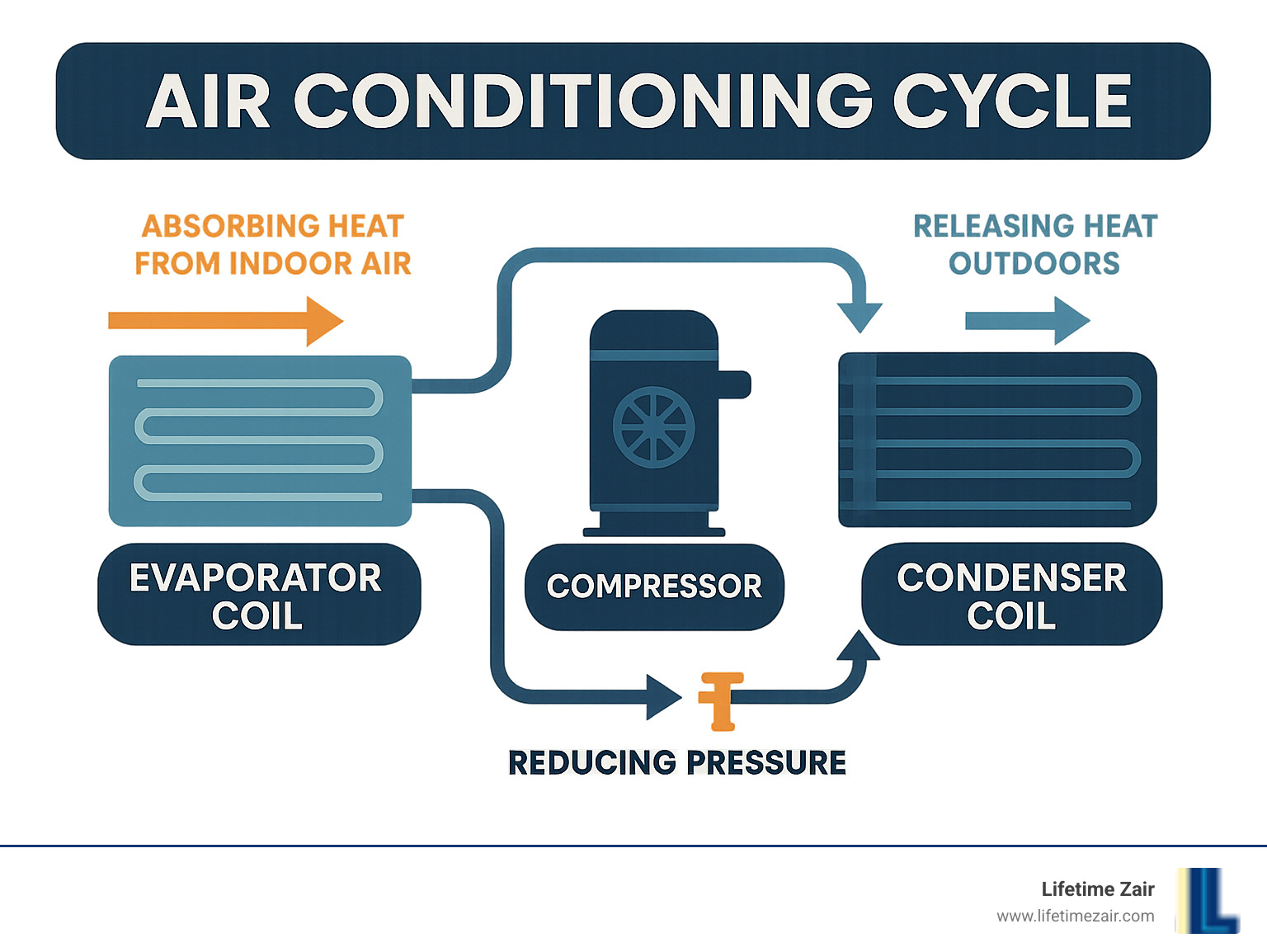 AIR CONDITIONING CYCLE

ABSORBING HEAT FROM INDOOR AIR

RELEASING HEAT OUTDOORS

EVAPORATOR COIL

COMPRESSOR

CONDENSER COIL

REDUCING PRESSURE

Lifetime Zair
www.lifetimezair.com