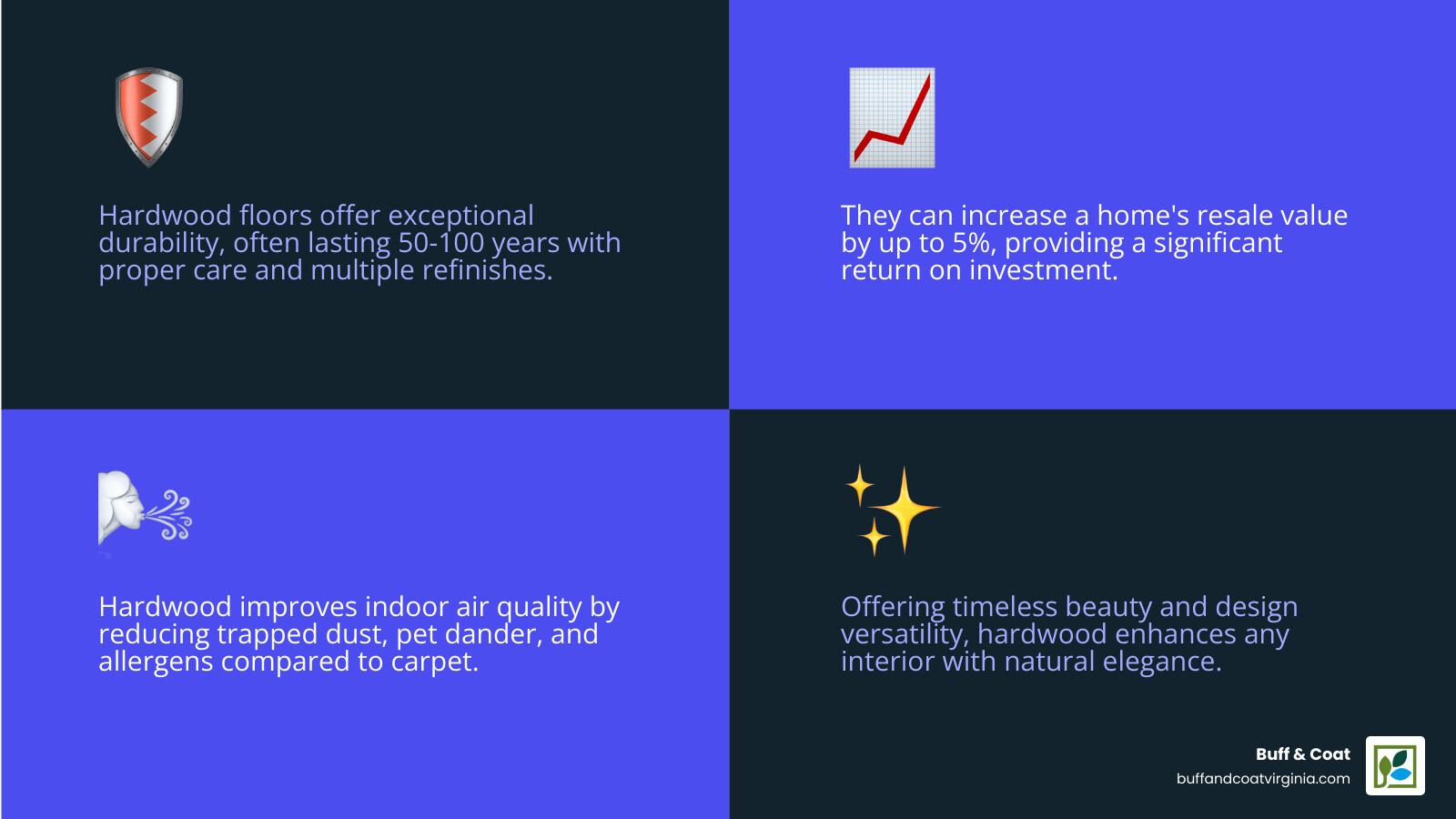 Hardwood floors offer exceptional durability, often lasting 50-100 years with proper care and multiple refinishes.

They can increase a home's resale value by up to 5%, providing a significant return on investment.

Hardwood improves indoor air quality by reducing trapped dust, pet dander, and allergens compared to carpet.

Offering timeless beauty and design versatility, hardwood enhances any interior with natural elegance.

Buff & Coat
buffandcoatvirginia.com