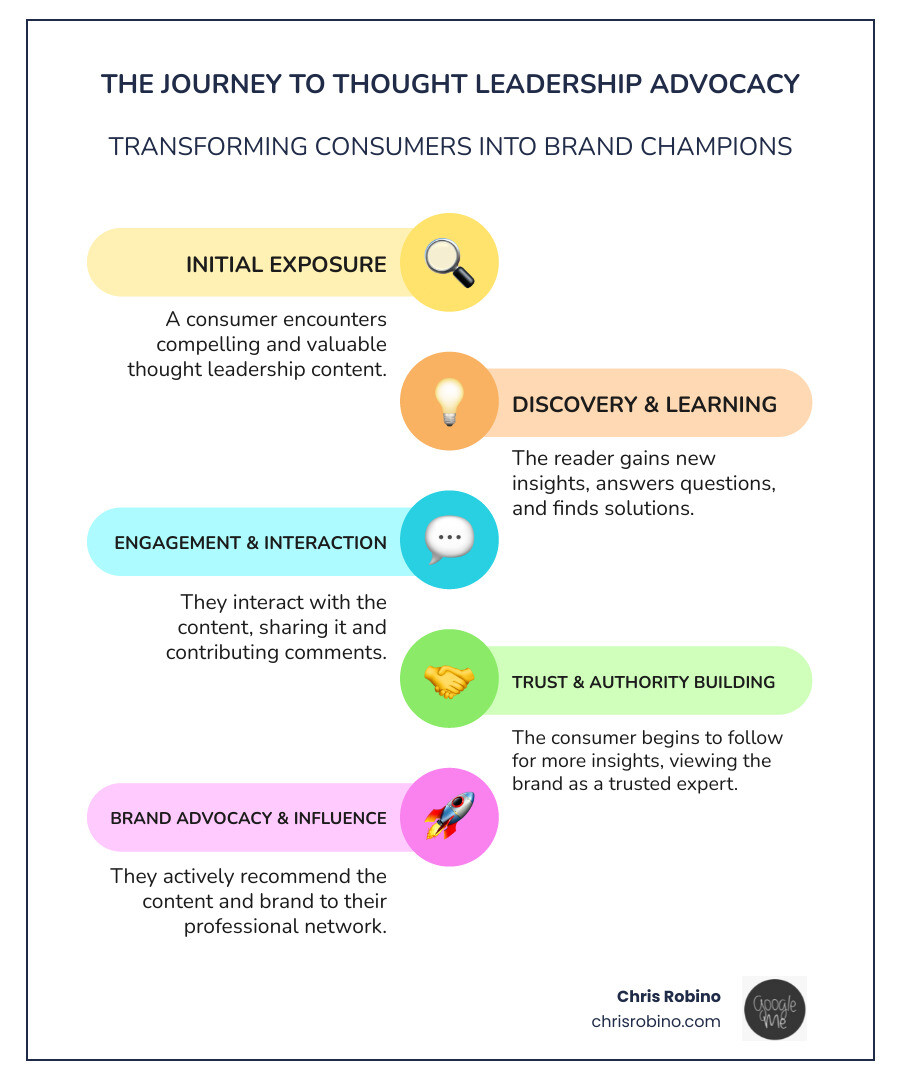 THE JOURNEY TO THOUGHT LEADERSHIP ADVOCACY

TRANSFORMING CONSUMERS INTO BRAND CHAMPIONS

INITIAL EXPOSURE

A consumer encounters compelling and valuable thought leadership content.

DISCOVERY & LEARNING

The reader gains new insights, answers questions, and finds solutions.

ENGAGEMENT & INTERACTION

They interact with the content, sharing it and contributing comments.

TRUST & AUTHORITY BUILDING

The consumer begins to follow for more insights, viewing the brand as a trusted expert.

BRAND ADVOCACY & INFLUENCE

They actively recommend the content and brand to their professional network.

Chris Robino
chrisrobino.com

Google Me