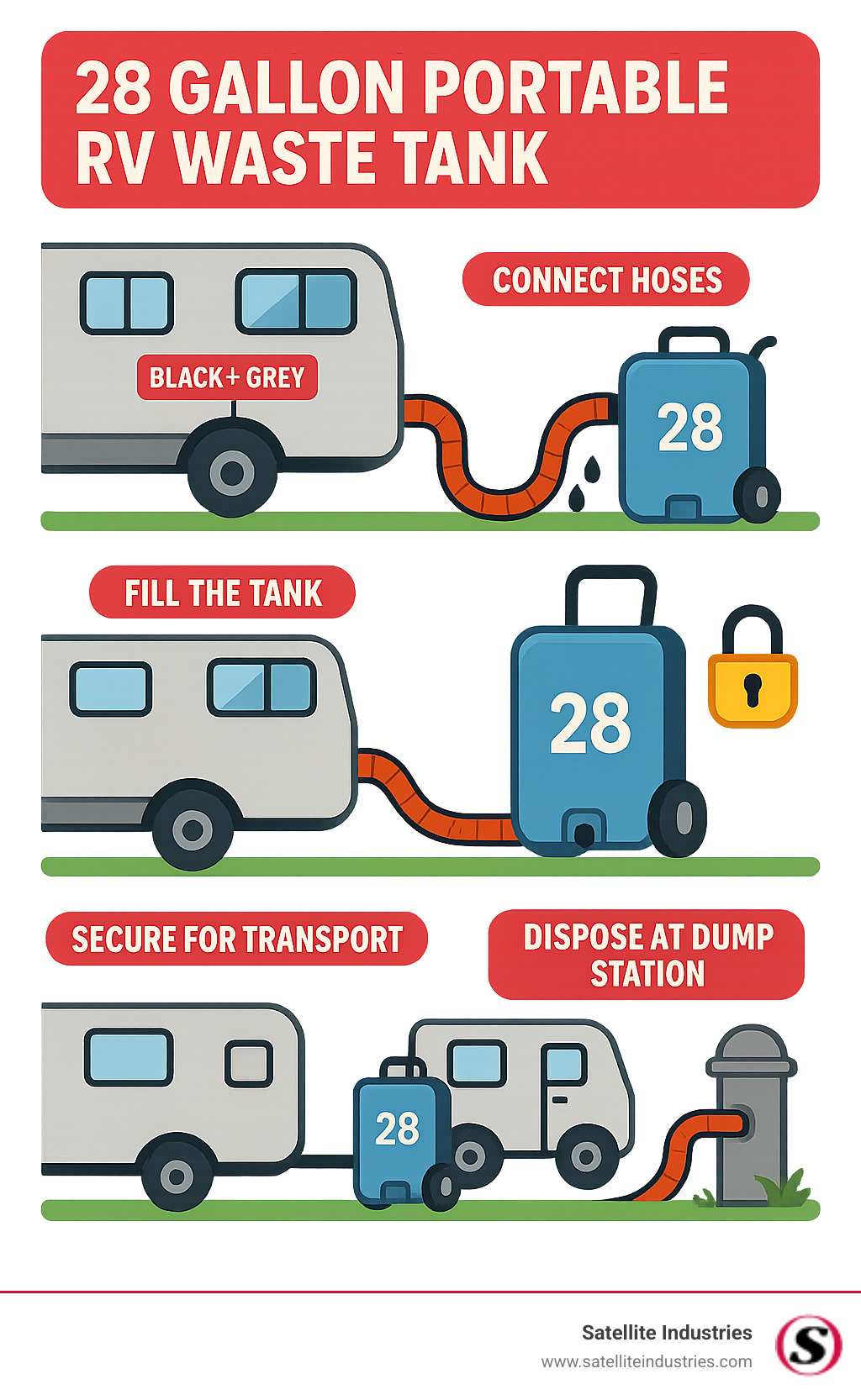 28 GALLON PORTABLE RV WASTE TANK

CONNECT HOSES

BLACK+ GREY

28

FILL THE TANK

28

SECURE FOR TRANSPORT

DISPOSE AT DUMP STATION

28

Satellite Industries
www.satelliteindustries.com

S