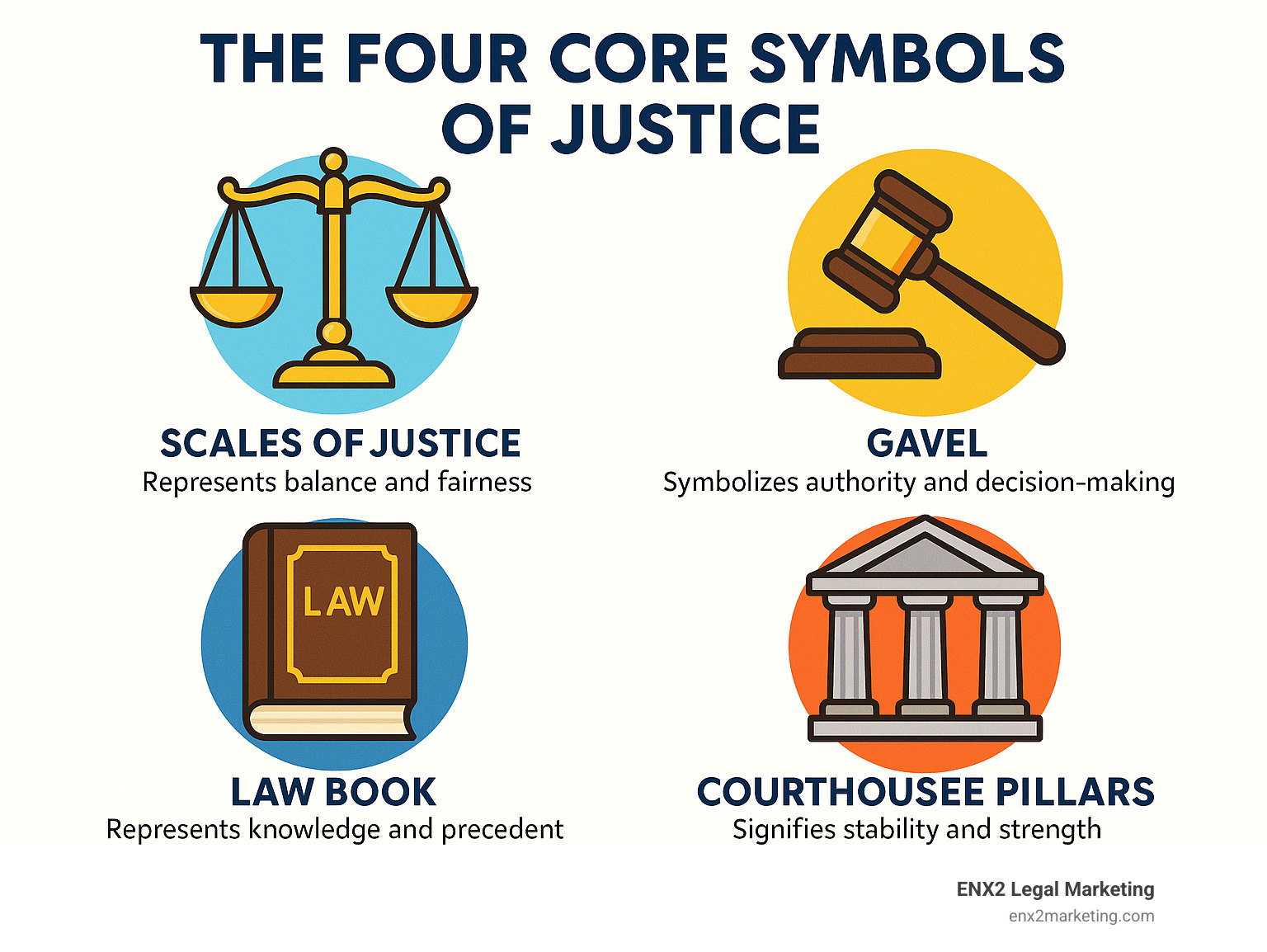 THE FOUR CORE SYMBOLS OF JUSTICE

SCALES OF JUSTICE
Represents balance and fairness

GAVEL
Symbolizes authority and decision-making

LAW

LAW BOOK
Represents knowledge and precedent

COURTHOUSEE PILLARS
Signifies stability and strength

ENX2 Legal Marketing
enx2marketing.com