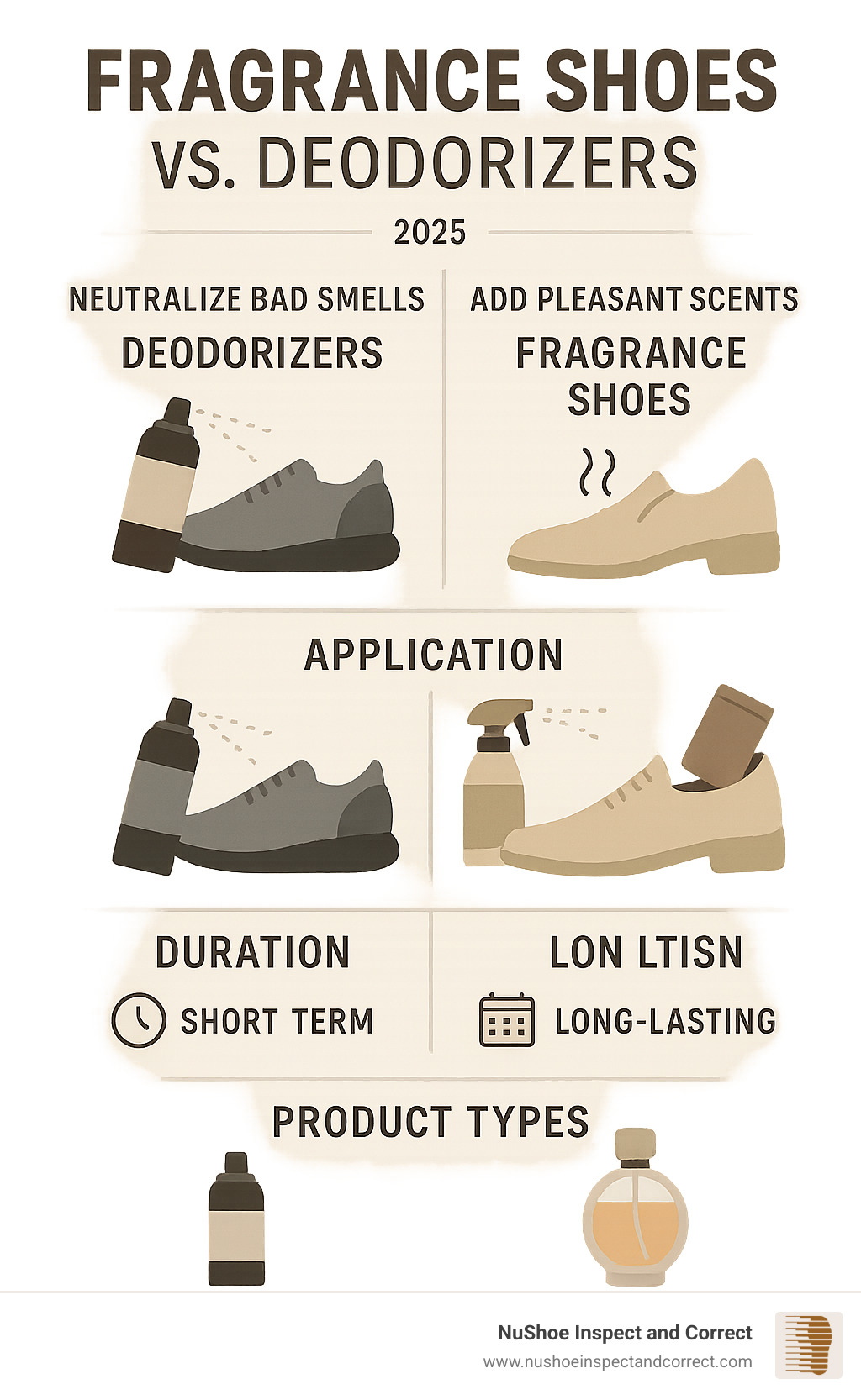 FRAGRANCE SHOES
VS. DEODORIZERS
2025

NEUTRALIZE BAD SMELLS
DEODORIZERS

ADD PLEASANT SCENTS
FRAGRANCE SHOES

APPLICATION

DURATION
SHORT TERM

LON LTISN
LONG-LASTING

PRODUCT TYPES

NuShoe Inspect and Correct
www.nushoeinspectandcorrect.com