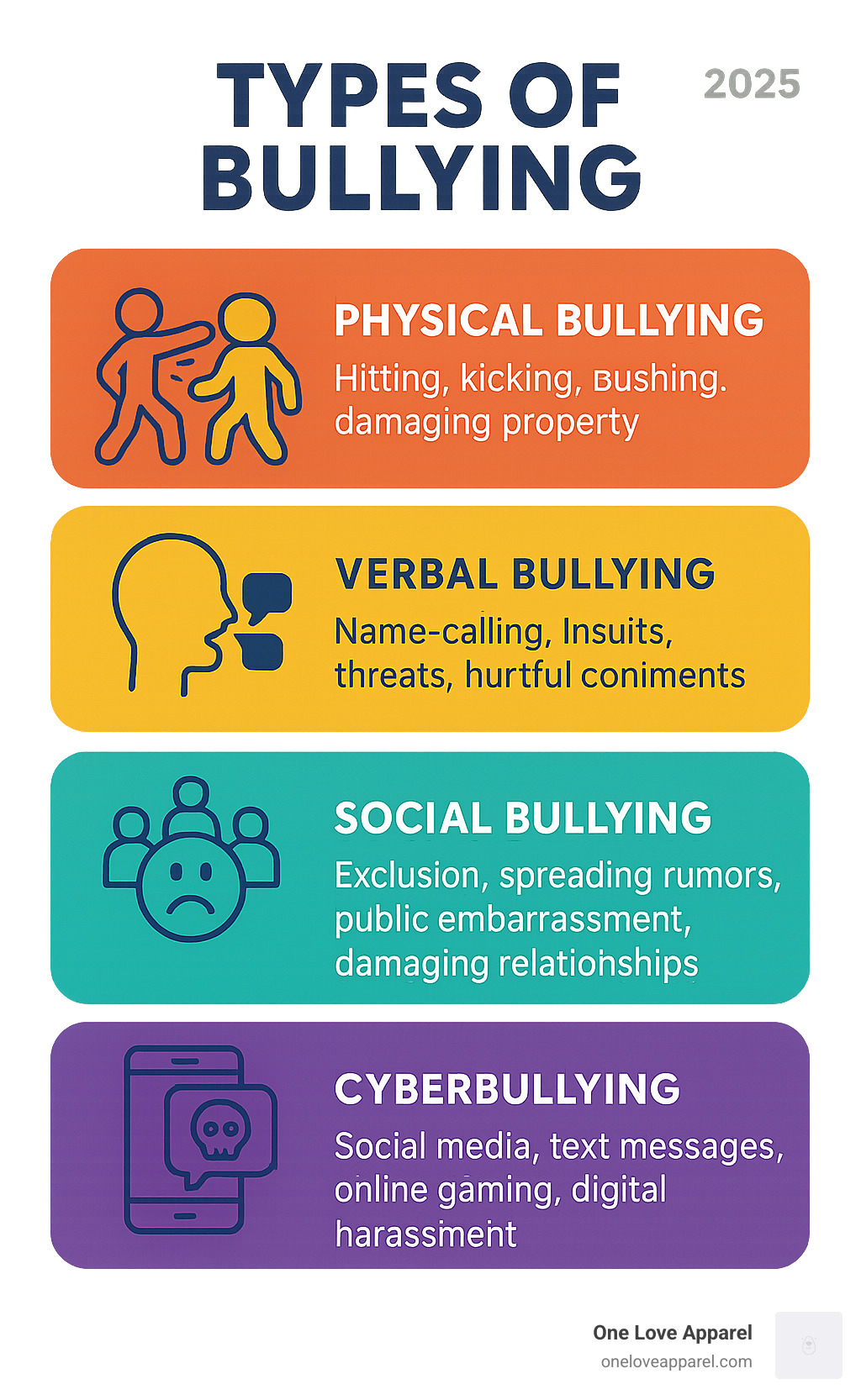 TYPES OF BULLYING

2025

PHYSICAL BULLYING

Hitting, kicking, bushing. damaging property

VERBAL BULLYING

Name-calling, Insuits, threats, hurtful coniments

SOCIAL BULLYING

Exclusion, spreading rumors, public embarrassment, damaging relationships

CYBERBULLYING

Social media, text messages, online gaming, digital harassment

One Love Apparel
oneloveapparel.com