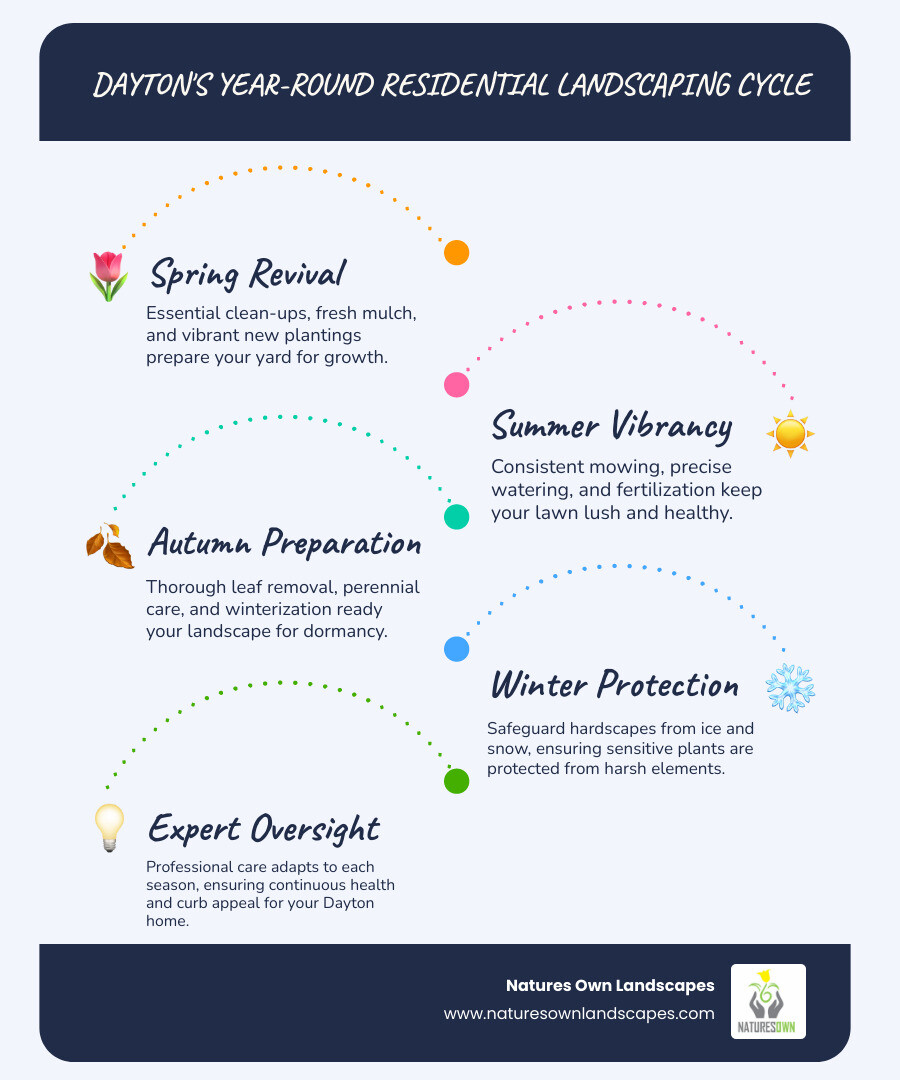 DAYTON'S YEAR-ROUND RESIDENTIAL LANDSCAPING CYCLE

Spring Revival

Essential clean-ups, fresh mulch, and vibrant new plantings prepare your yard for growth.

Summer Vibrancy

Consistent mowing, precise watering, and fertilization keep your lawn lush and healthy.

Autumn Preparation

Thorough leaf removal, perennial care, and winterization ready your landscape for dormancy.

Winter Protection

Safeguard hardscapes from ice and snow, ensuring sensitive plants are protected from harsh elements.

Expert Oversight

Professional care adapts to each season, ensuring continuous health and curb appeal for your Dayton home.

Natures Own Landscapes
www.naturesownlandscapes.com

NATURESOWN