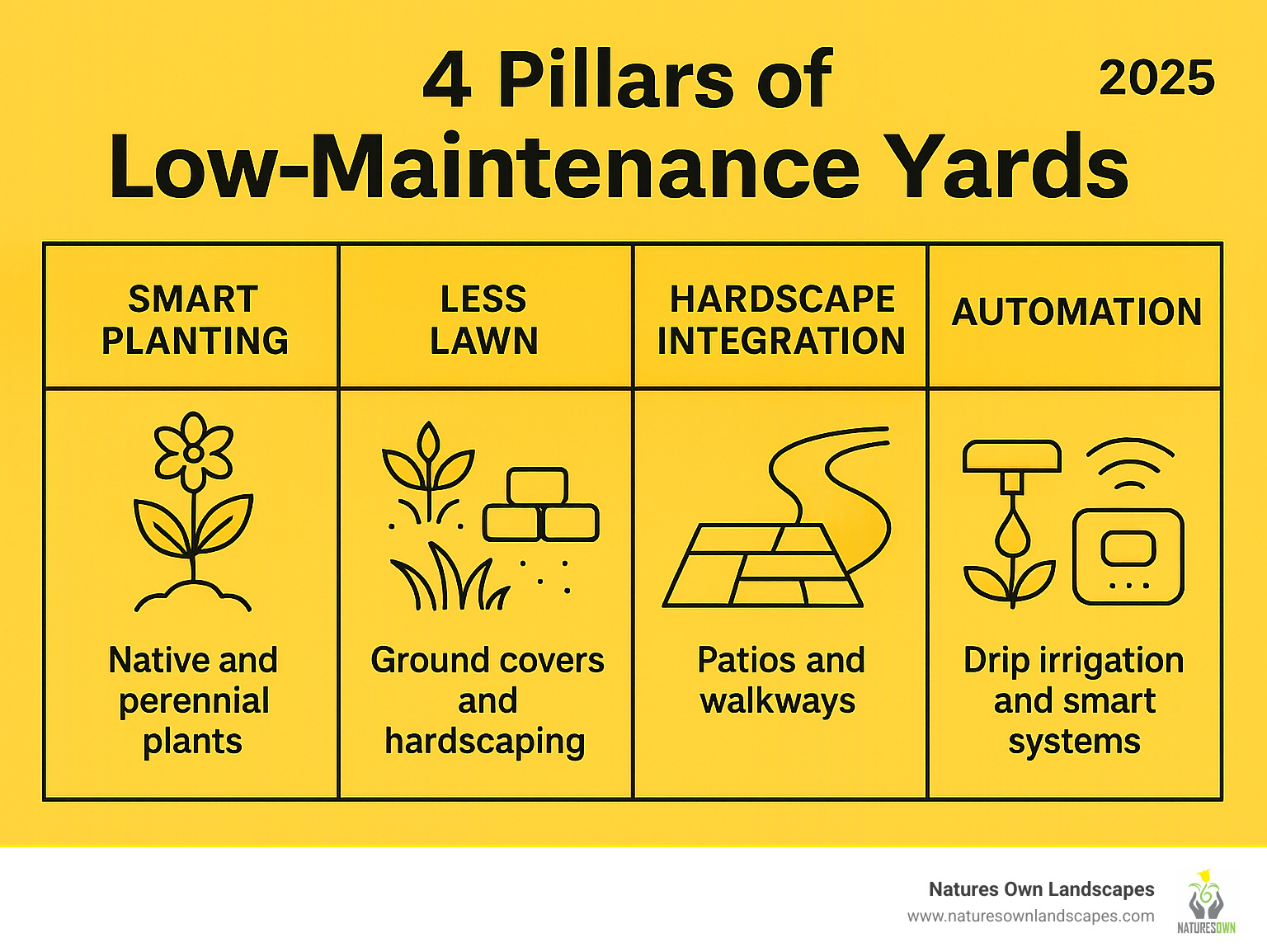 4 Pillars of Low-Maintenance Yards

2025

| SMART PLANTING | LESS LAWN | HARDSCAPE INTEGRATION | AUTOMATION |
|---|---|---|---|
| Native and perennial plants | Ground covers and hardscaping | Patios and walkways | Drip irrigation and smart systems |

Natures Own Landscapes
www.naturesownlandscapes.com

NATURESOWN