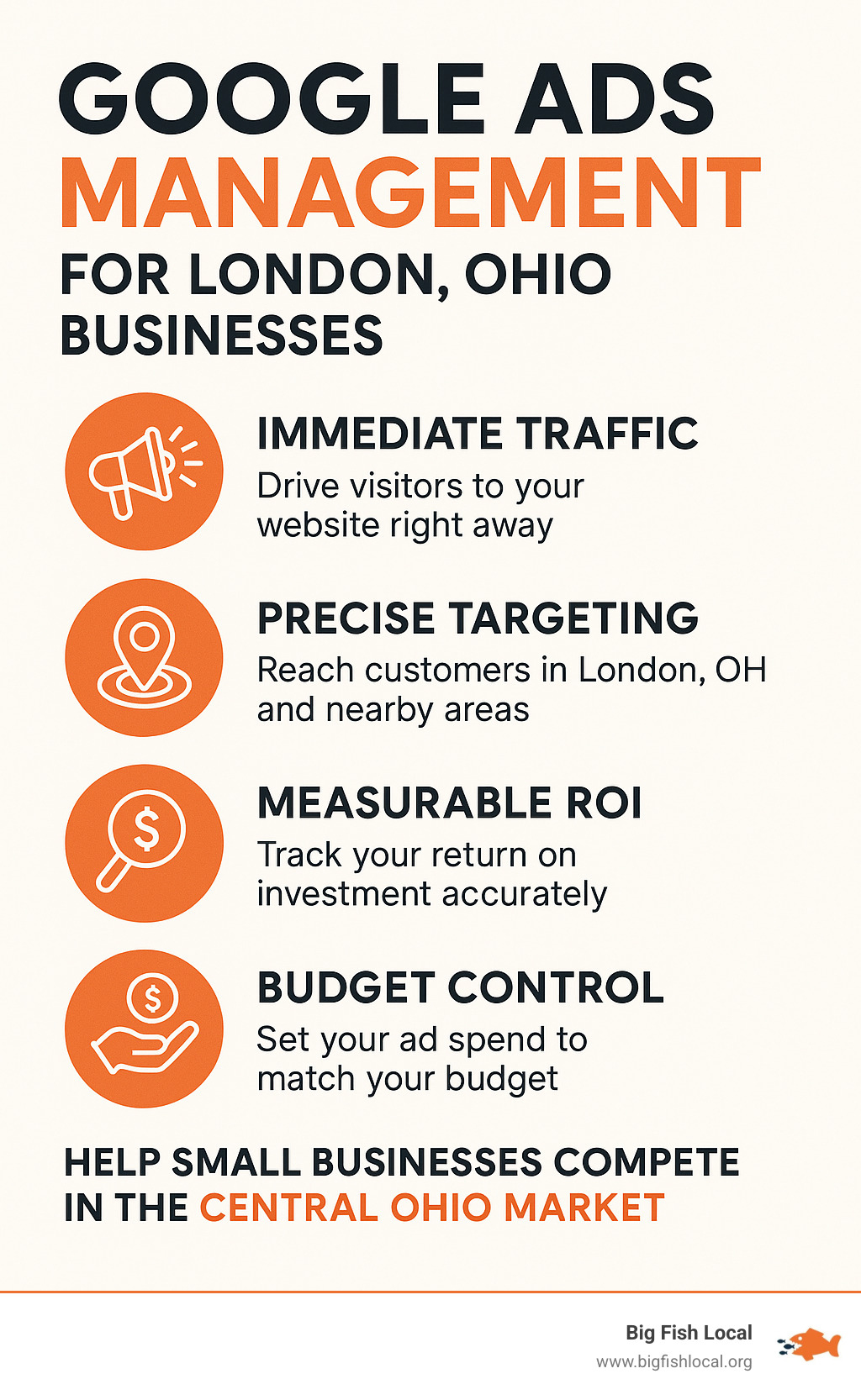 GOOGLE ADS MANAGEMENT FOR LONDON, OHIO BUSINESSES

IMMEDIATE TRAFFIC
Drive visitors to your website right away

PRECISE TARGETING
Reach customers in London, OH and nearby areas

MEASURABLE ROI
Track your return on investment accurately

BUDGET CONTROL
Set your ad spend to match your budget

HELP SMALL BUSINESSES COMPETE IN THE CENTRAL OHIO MARKET

Big Fish Local
www.bigfishlocal.org