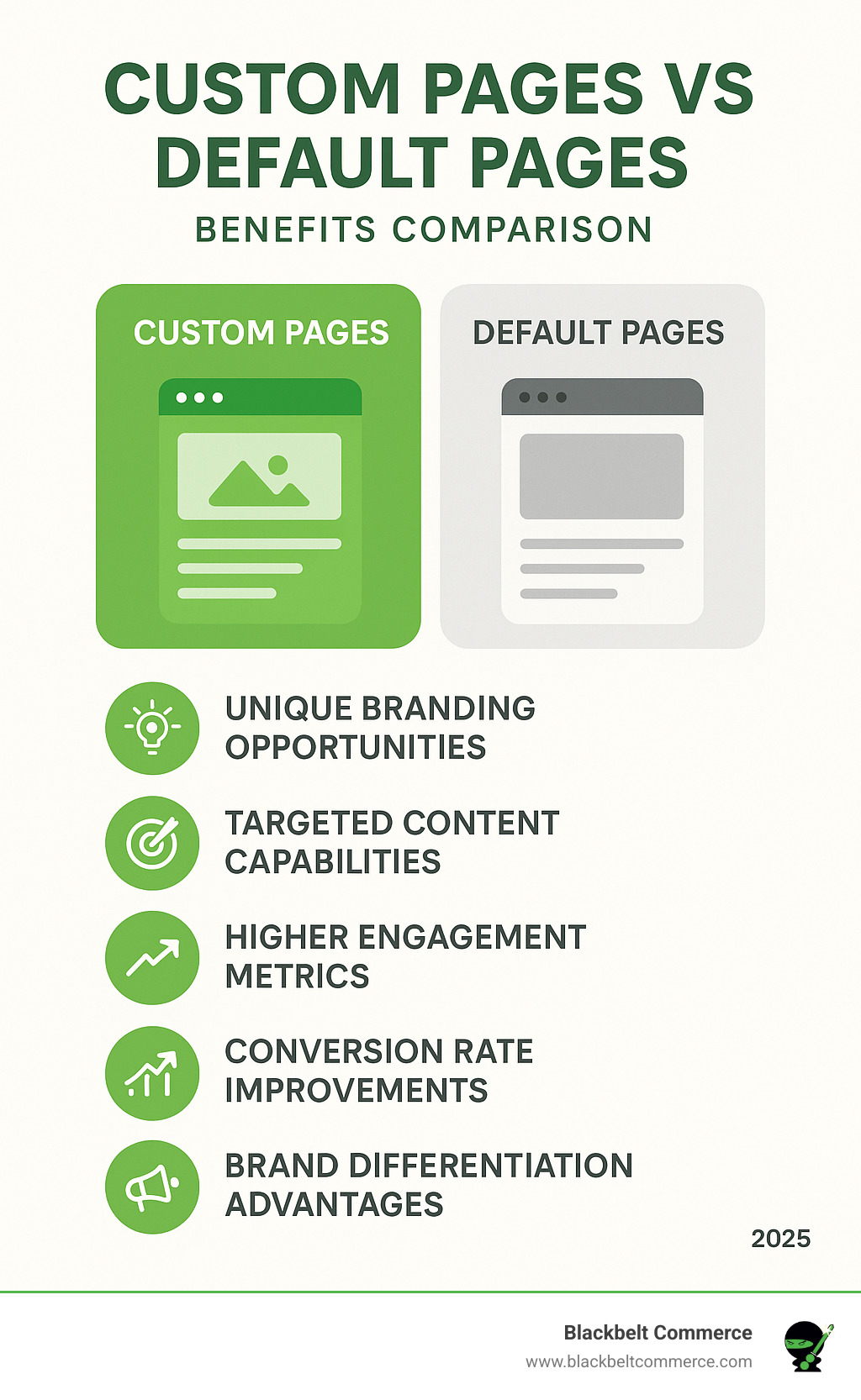 CUSTOM PAGES VS DEFAULT PAGES

BENEFITS COMPARISON

CUSTOM PAGES

DEFAULT PAGES

UNIQUE BRANDING OPPORTUNITIES

TARGETED CONTENT CAPABILITIES

HIGHER ENGAGEMENT METRICS

CONVERSION RATE IMPROVEMENTS

BRAND DIFFERENTIATION ADVANTAGES

2025

Blackbelt Commerce
www.blackbeltcommerce.com