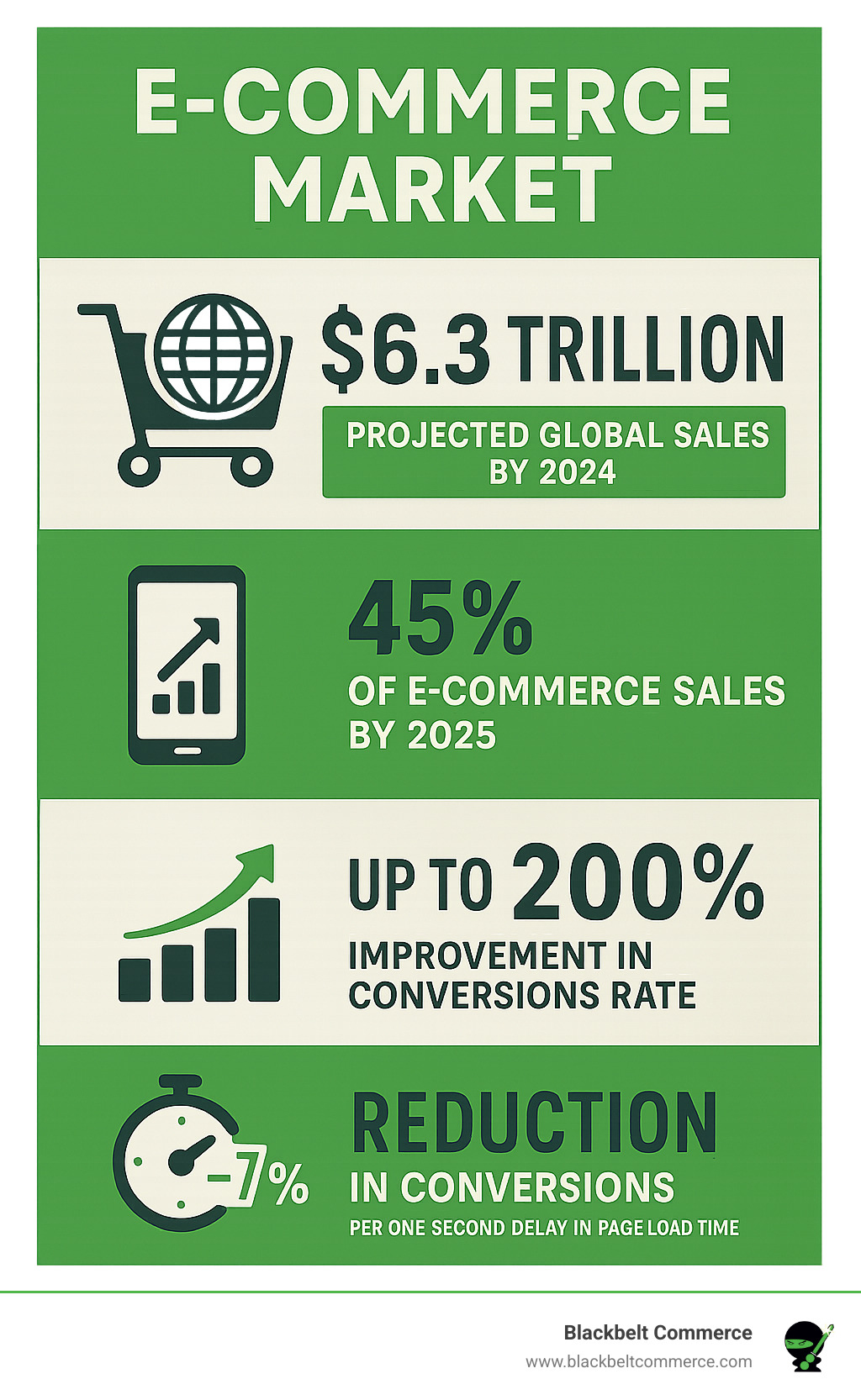 E-COMMERCE MARKET

$6.3 TRILLION

PROJECTED GLOBAL SALES BY 2024

45%

OF E-COMMERCE SALES BY 2025

UP TO 200%

IMPROVEMENT IN CONVERSIONS RATE

-7%

REDUCTION

IN CONVERSIONS

PER ONE SECOND DELAY IN PAGE LOAD TIME

Blackbelt Commerce

www.blackbeltcommerce.com