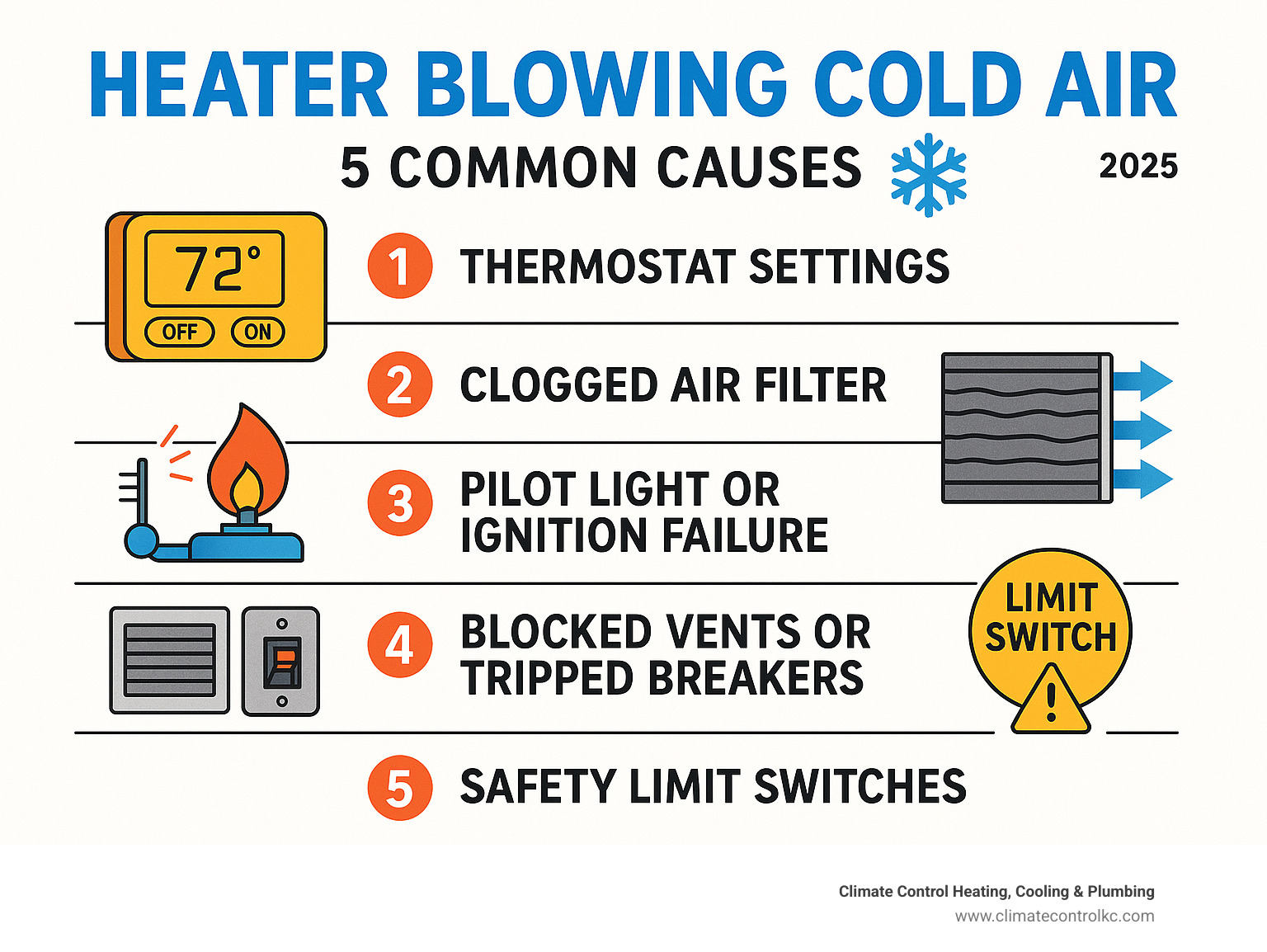 HEATER BLOWING COLD AIR

5 COMMON CAUSES

2025

72°

OFF ON

1 THERMOSTAT SETTINGS

2 CLOGGED AIR FILTER

3 PILOT LIGHT OR IGNITION FAILURE

4 BLOCKED VENTS OR TRIPPED BREAKERS

LIMIT SWITCH

5 SAFETY LIMIT SWITCHES

Climate Control Heating, Cooling & Plumbing
www.climatecontrolkc.com