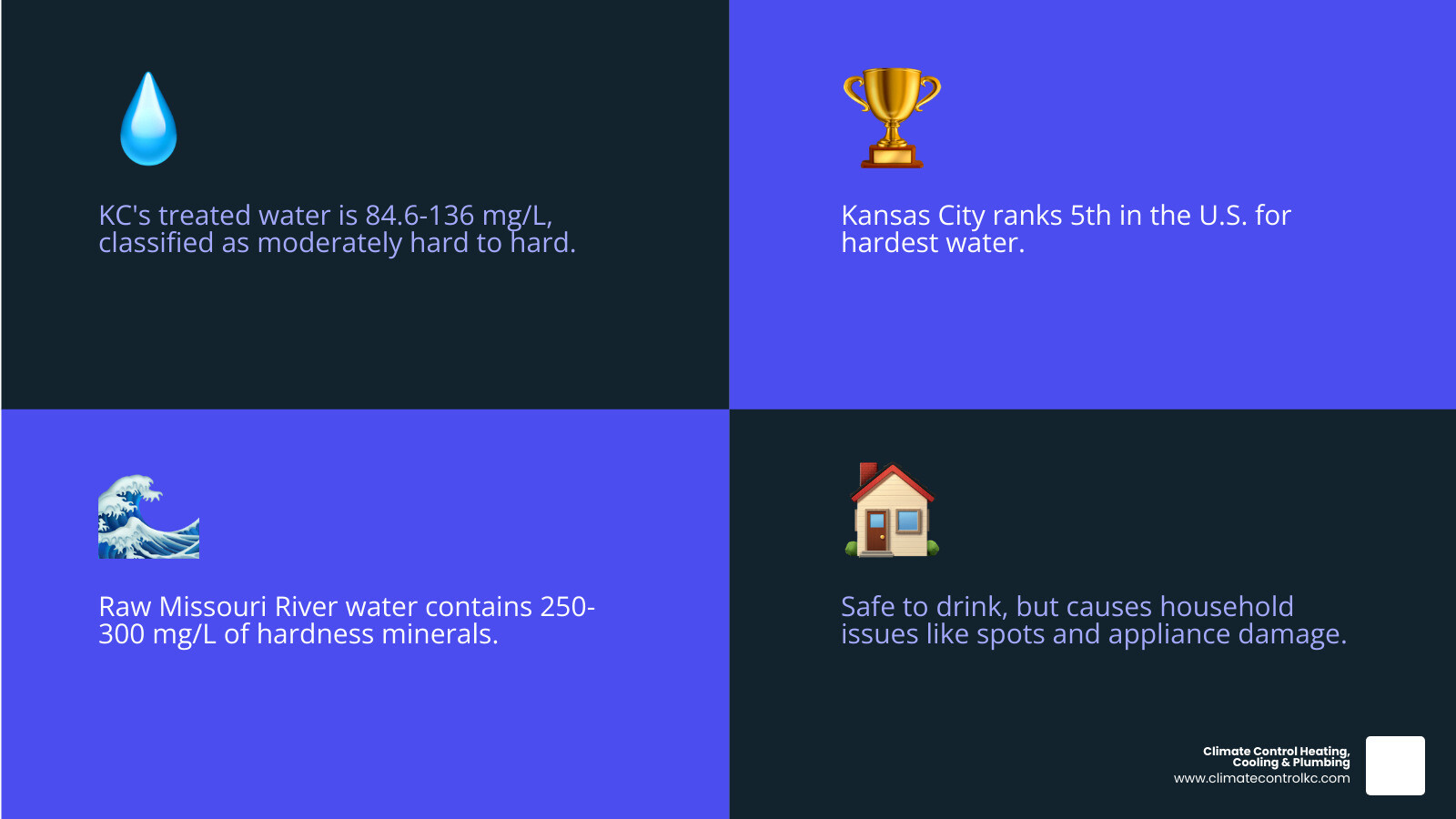 KC's treated water is 84.6-136 mg/L, classified as moderately hard to hard.

Kansas City ranks 5th in the U.S. for hardest water.

Raw Missouri River water contains 250-300 mg/L of hardness minerals.

Safe to drink, but causes household issues like spots and appliance damage.

Climate Control Heating, Cooling & Plumbing
www.climatecontrolkc.com