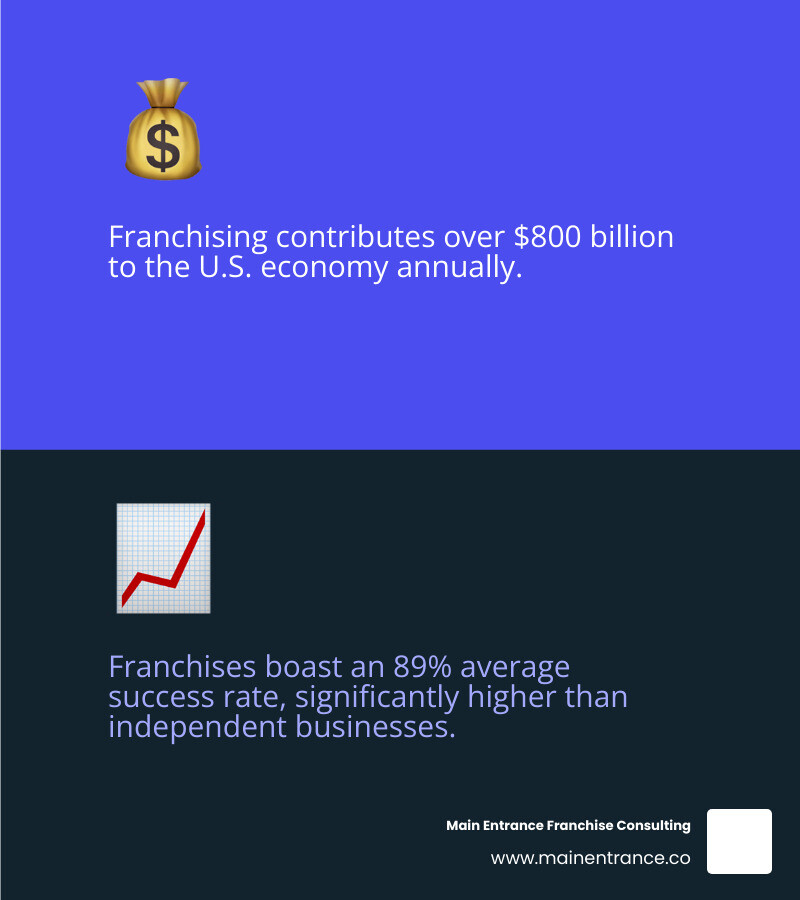 Franchising contributes over \$800 billion to the U.S. economy annually.

Franchises boast an 89% average success rate, significantly higher than independent businesses.

Main Entrance Franchise Consulting
www.mainentrance.co