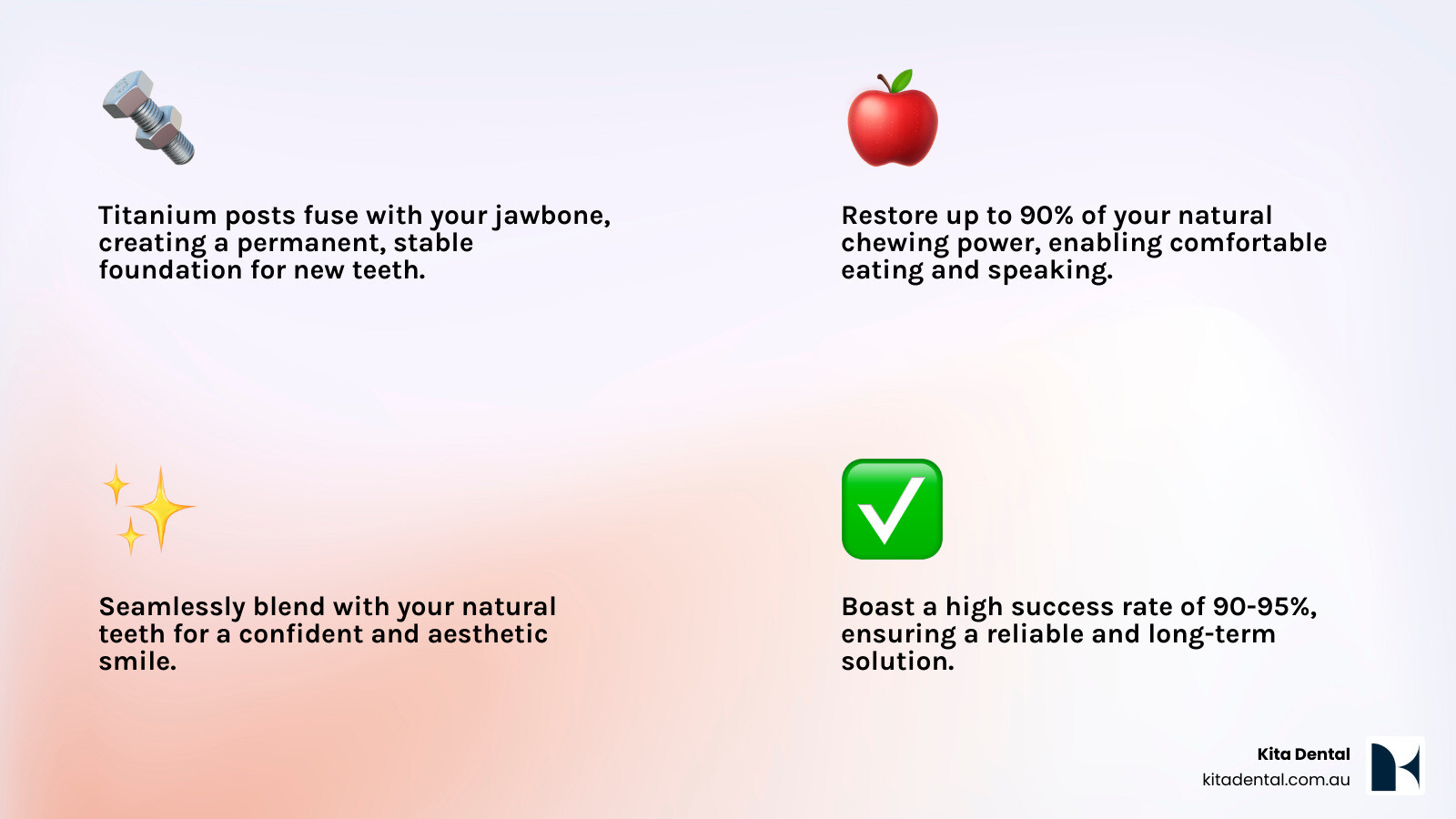 Titanium posts fuse with your jawbone, creating a permanent, stable foundation for new teeth.

Restore up to 90% of your natural chewing power, enabling comfortable eating and speaking.

Seamlessly blend with your natural teeth for a confident and aesthetic smile.

Boast a high success rate of 90-95%, ensuring a reliable and long-term solution.

Kita Dental
kitadental.com.au